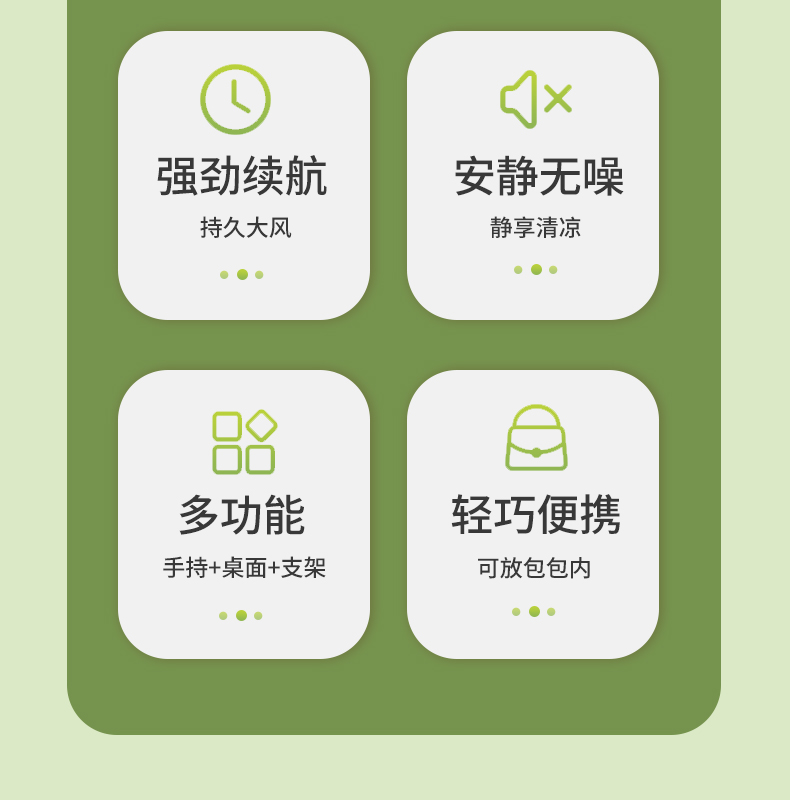 强劲续航

持久大风

安静无噪

静享清凉

多功能

手持+桌面+支架

轻巧便携

可放包包内