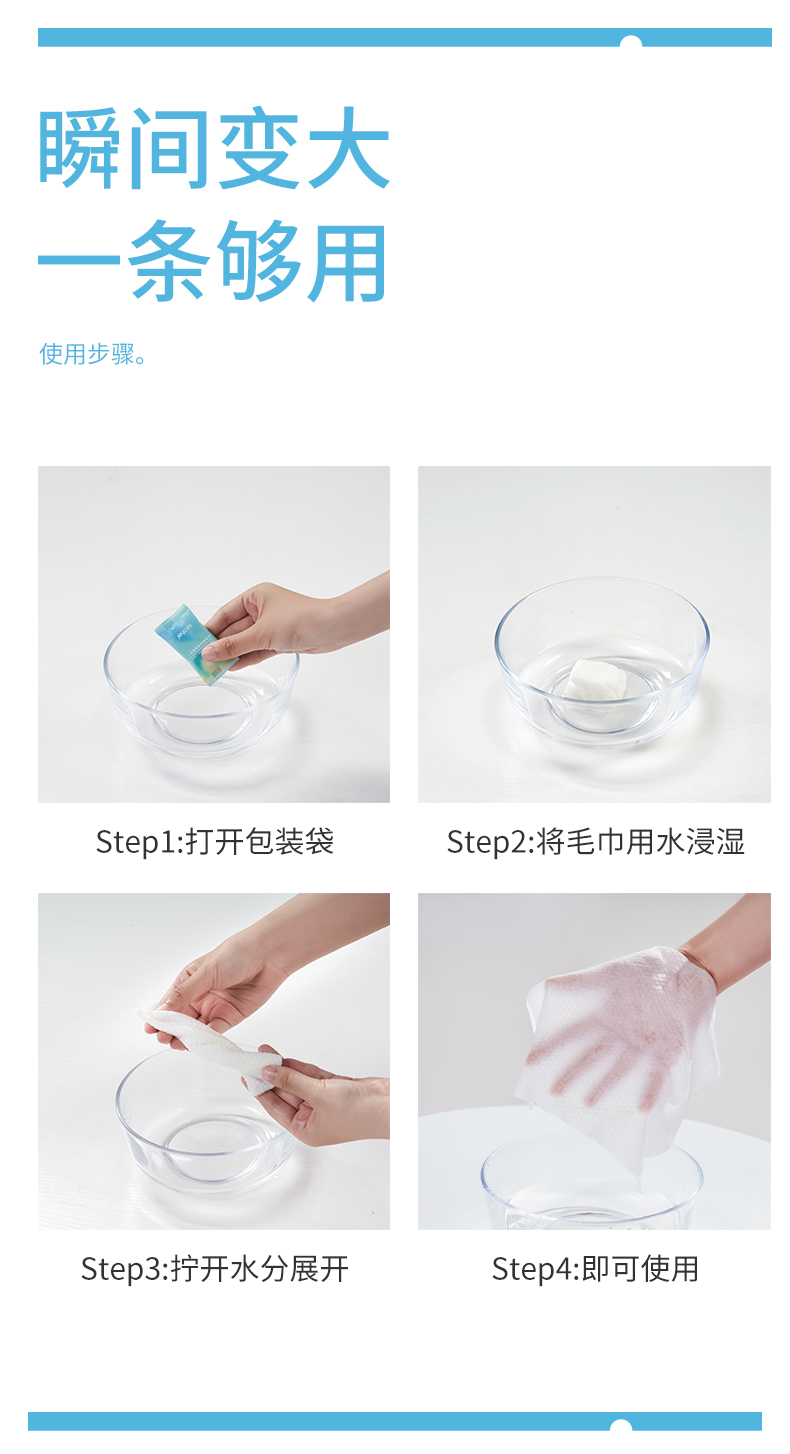 瞬间变大
一条够用

使用步骤。

Step1:打开包装袋

Step2:将毛巾用水浸湿

Step3:拧开水分展开

Step4:即可使用