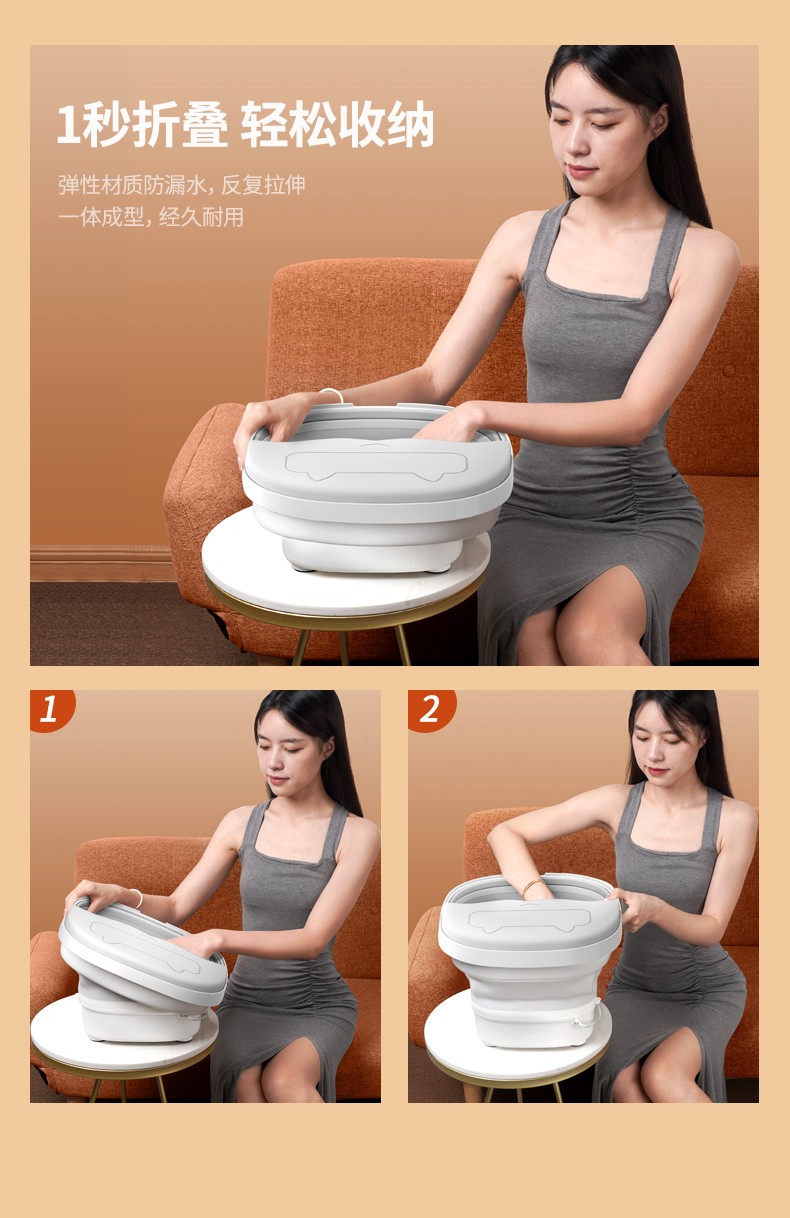 1秒折叠 轻松收纳

弹性材质防漏水，反复拉伸
一体成型，经久耐用

1

2