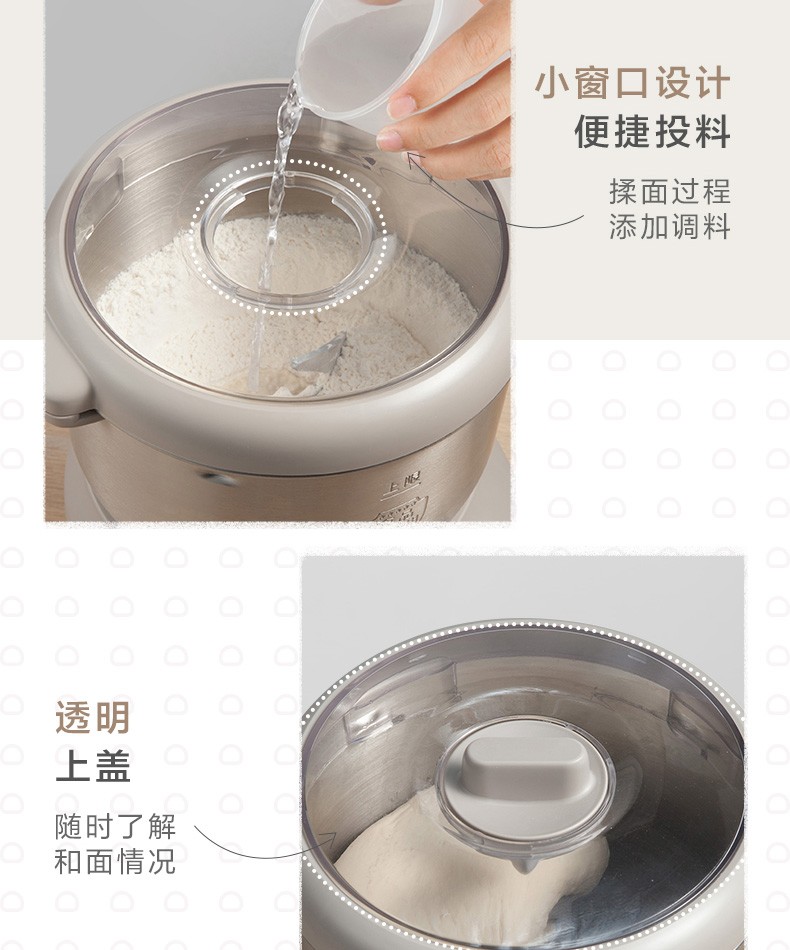 小窗口设计
便捷投料

揉面过程
添加调料

上顺

透明
上盖

随时了解
和面情况