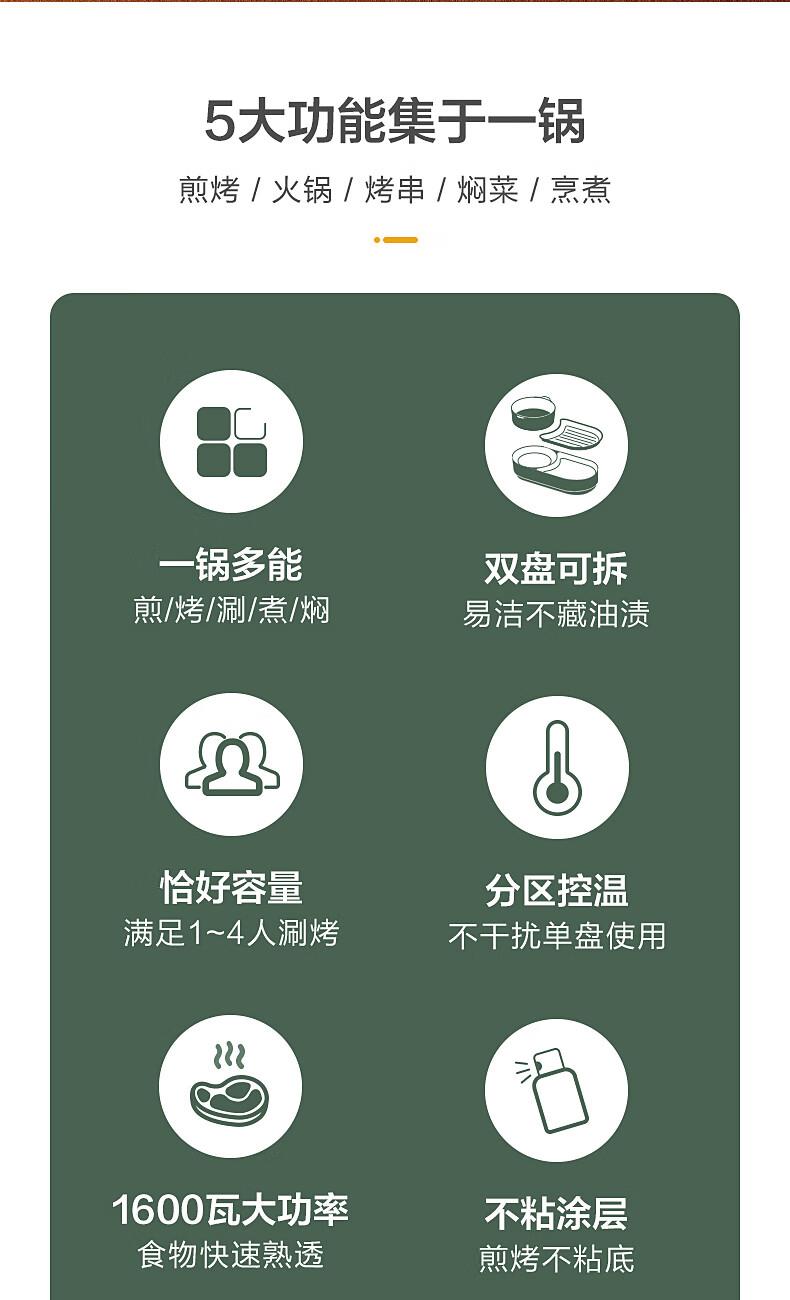 5大功能集于一锅

煎烤 / 火锅 / 烤串 / 焖菜 / 烹煮

一锅多能
煎/烤/涮/煮/焖

双盘可拆
易洁不藏油渍

恰好容量
满足1~4人涮烤

分区控温
不干扰单盘使用

1600瓦大功率
食物快速熟透

不粘涂层
煎烤不粘底