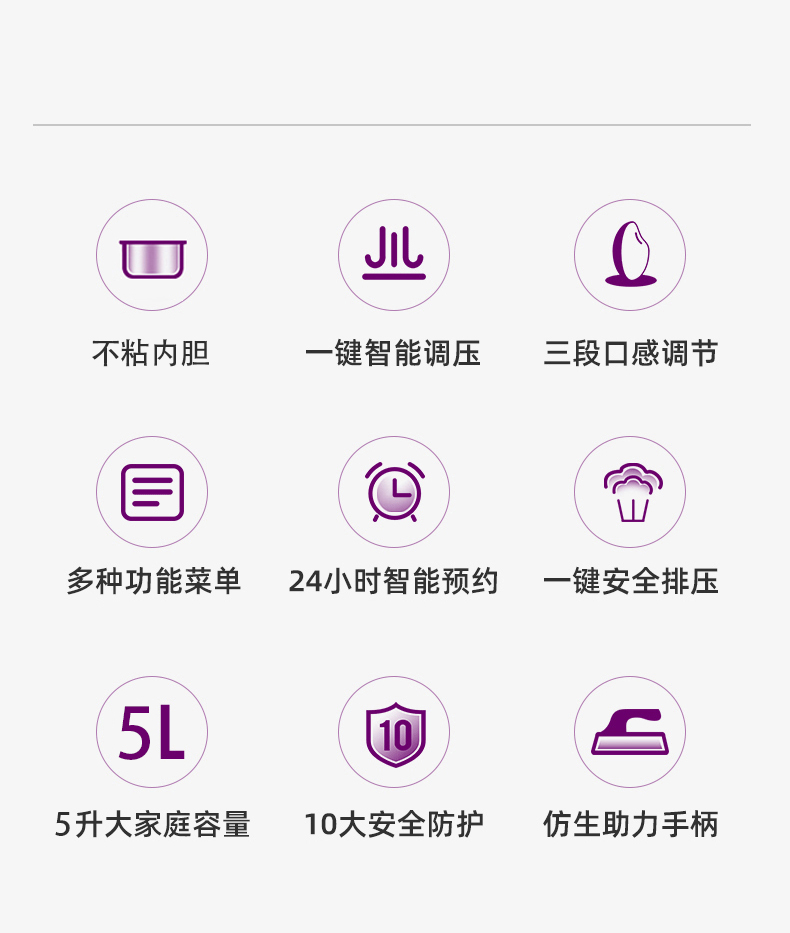 不粘内胆

一键智能调压

三段口感调节

多种功能菜单

24小时智能预约

一键安全排压

5L

5升大家庭容量

10

10大安全防护

仿生助力手柄