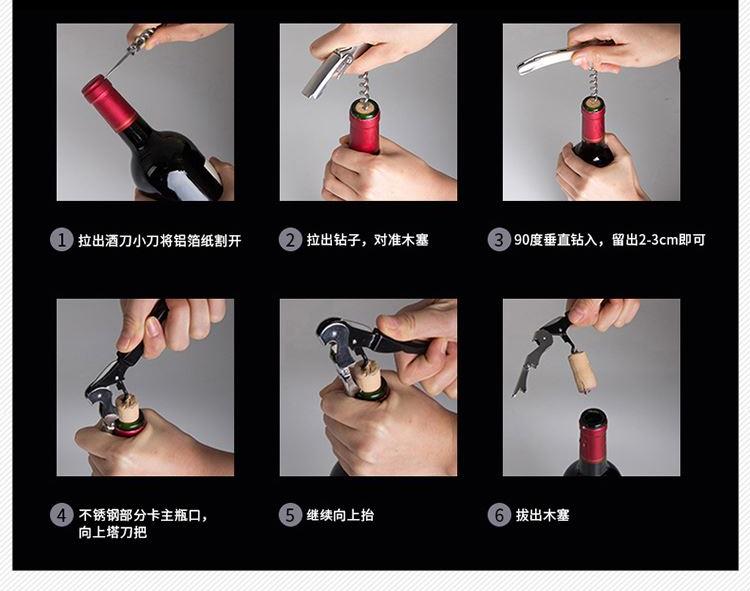 1 拉出酒刀小刀将铝箔纸割开

2 拉出钻子，对准木塞

3 90度垂直钻入，留出2-3cm即可

4 不锈钢部分卡主瓶口，向上塔刀把

5 继续向上抬

6 拔出木塞