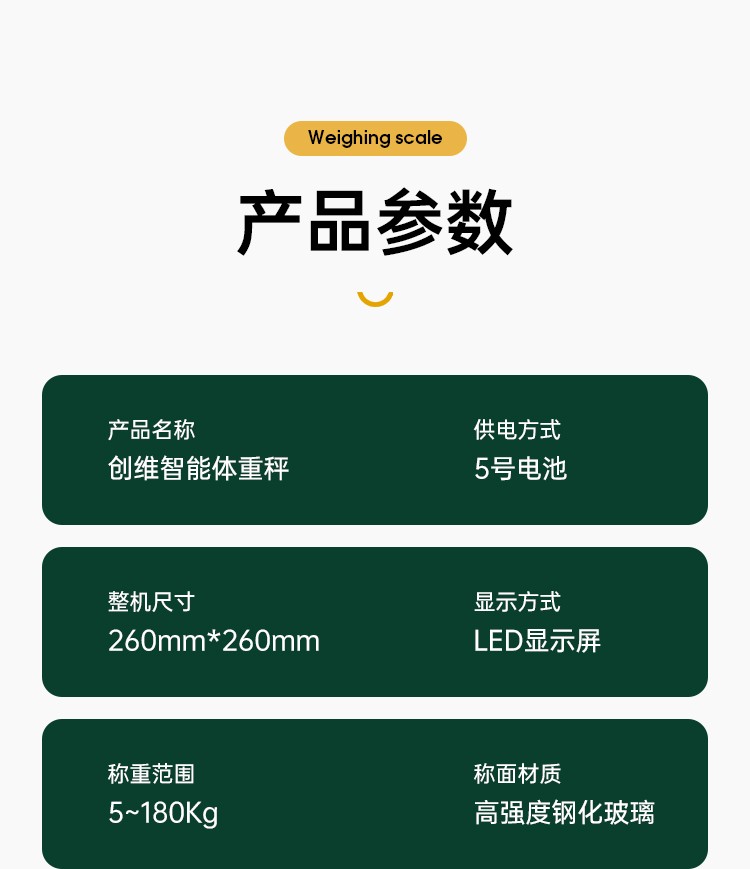 Weighing scale

产品参数

产品名称
创维智能体重秤

供电方式
5号电池

整机尺寸
260mm*260mm

显示方式
LED显示屏

称重范围
5~180Kg

称面材质
高强度钢化玻璃