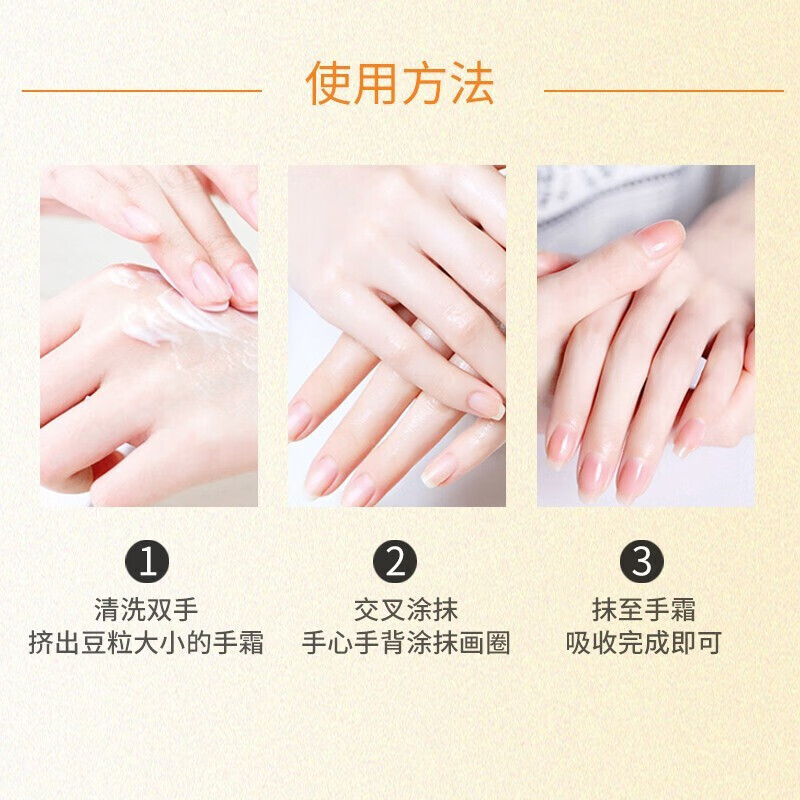 使用方法

1
清洗双手
挤出豆粒大小的手霜

2
交叉涂抹
手心手背涂抹画圈

3
抹至手霜
吸收完成即可