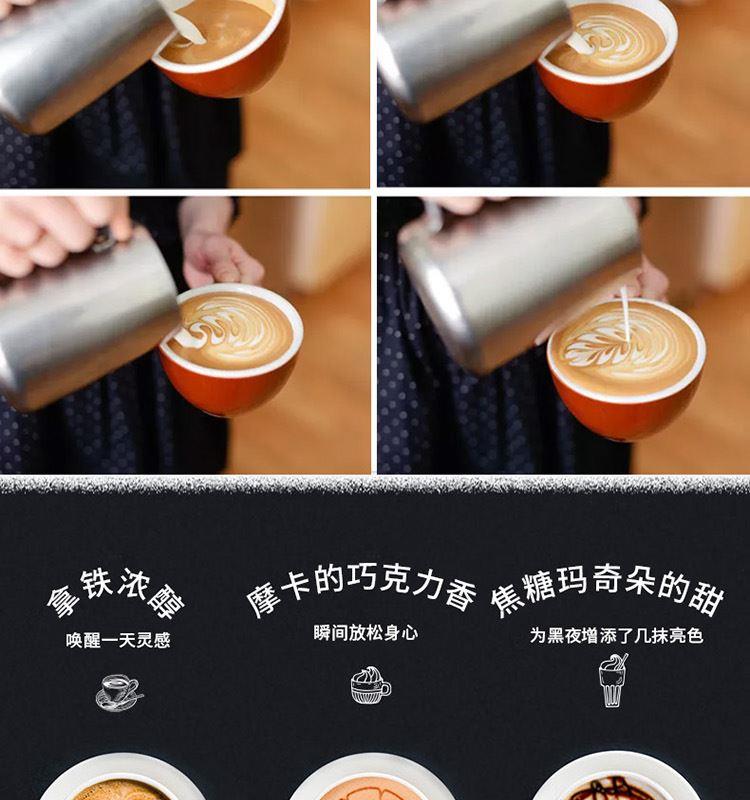 拿铁浓郁
唤醒一天灵感

摩卡的巧克力香
瞬间放松身心

焦糖玛奇朵的甜
为黑夜增添了几抹亮色