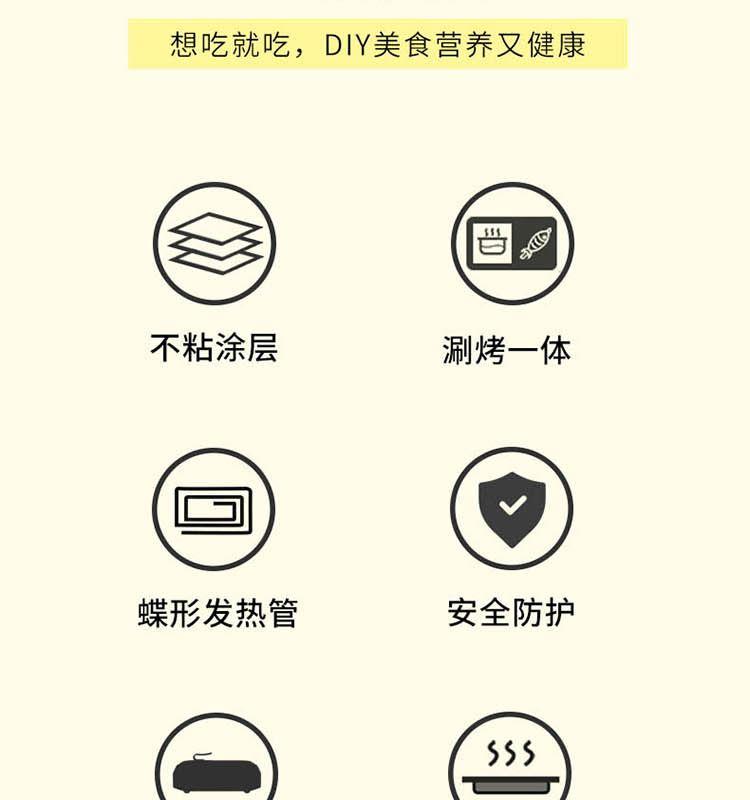 想吃就吃，DIY美食营养又健康

不粘涂层

涮烤一体

蝶形发热管

安全防护