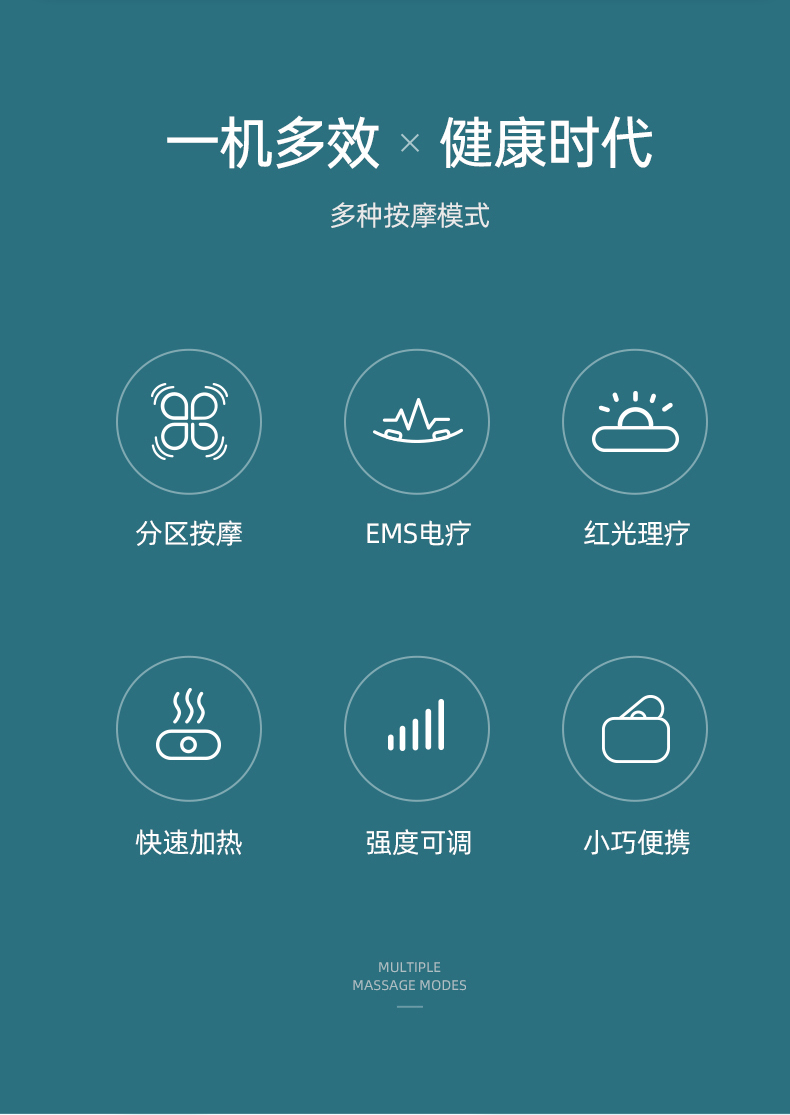 一机多效 × 健康时代

多种按摩模式

分区按摩

EMS电疗

红光理疗

快速加热

强度可调

小巧便携

MULTIPLE
MASSAGE MODES