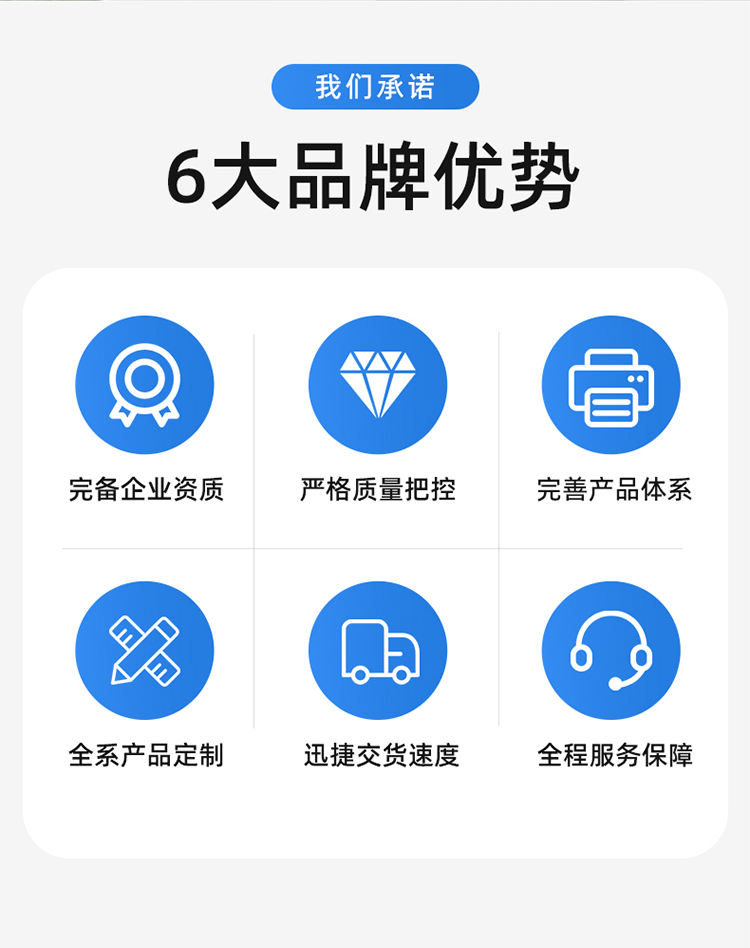 我们承诺

6大品牌优势

完备企业资质

严格质量把控

完善产品体系

全系产品定制

迅捷交货速度

全程服务保障