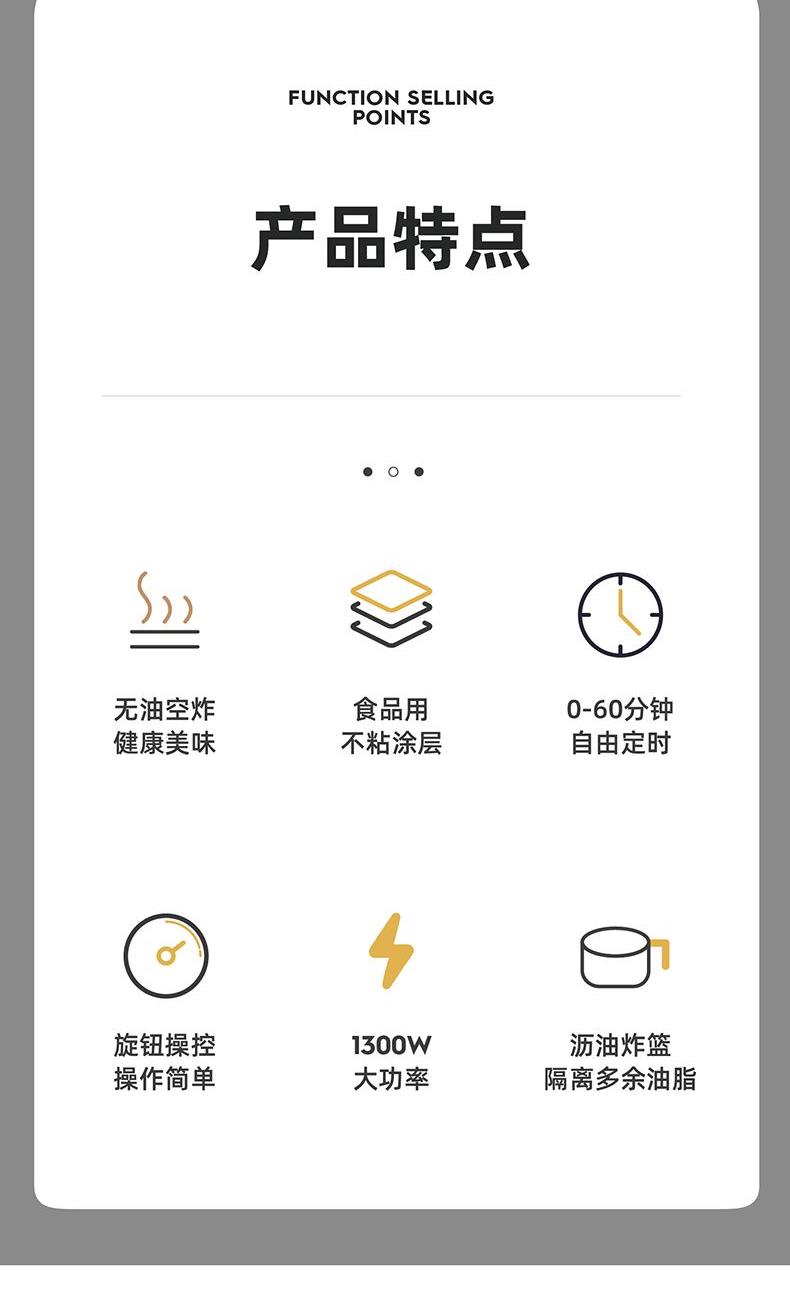 FUNCTION SELLING
POINTS

产品特点

无油空炸
健康美味

食品用
不粘涂层

0-60分钟
自由定时

旋钮操控
操作简单

1300W
大功率

沥油炸篮
隔离多余油脂