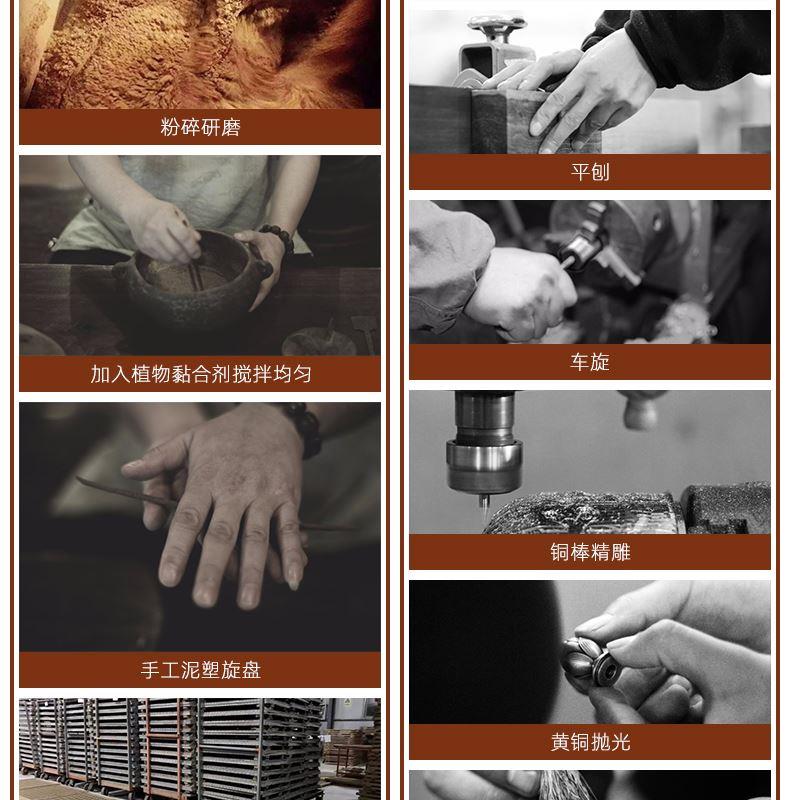 粉碎研磨

加入植物黏合剂搅拌均匀

手工泥塑旋盘

平刨

车旋

铜棒精雕

黄铜抛光