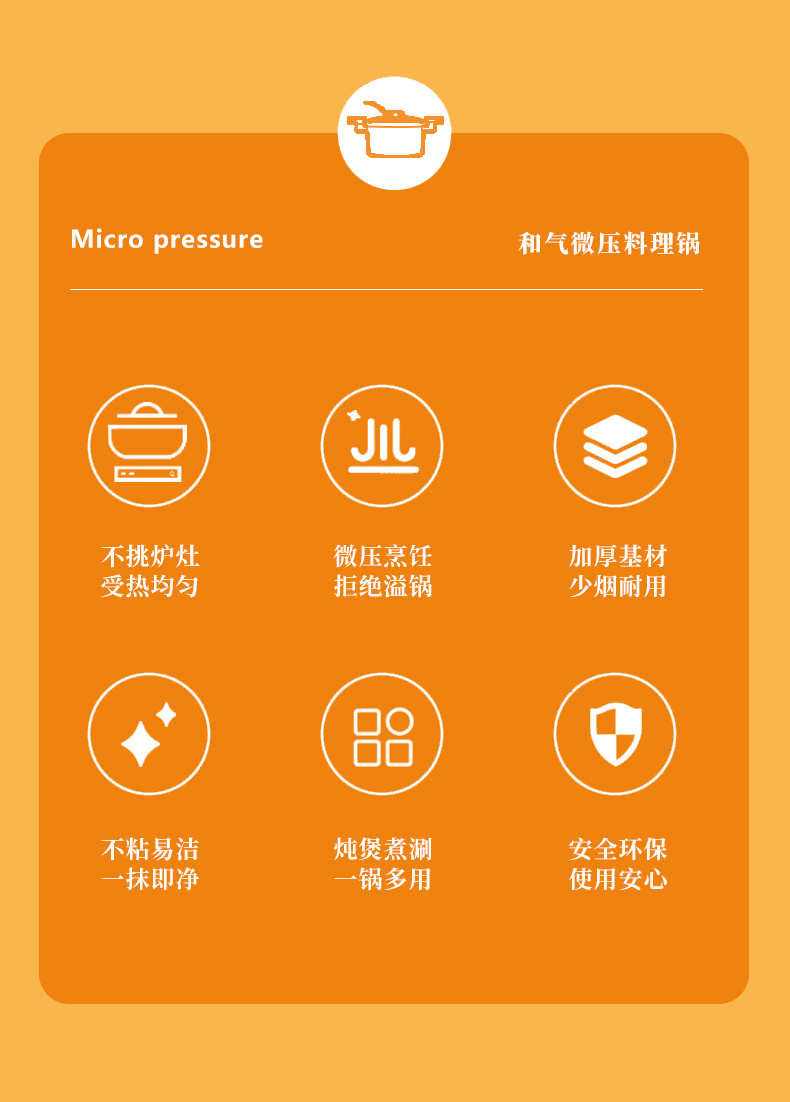 Micro pressure

和气微压料理锅

不挑炉灶
受热均匀

微压烹饪
拒绝溢锅

加厚基材
少烟耐用

不粘易洁
一抹即净

炖煲煮涮
一锅多用

安全环保
使用安心