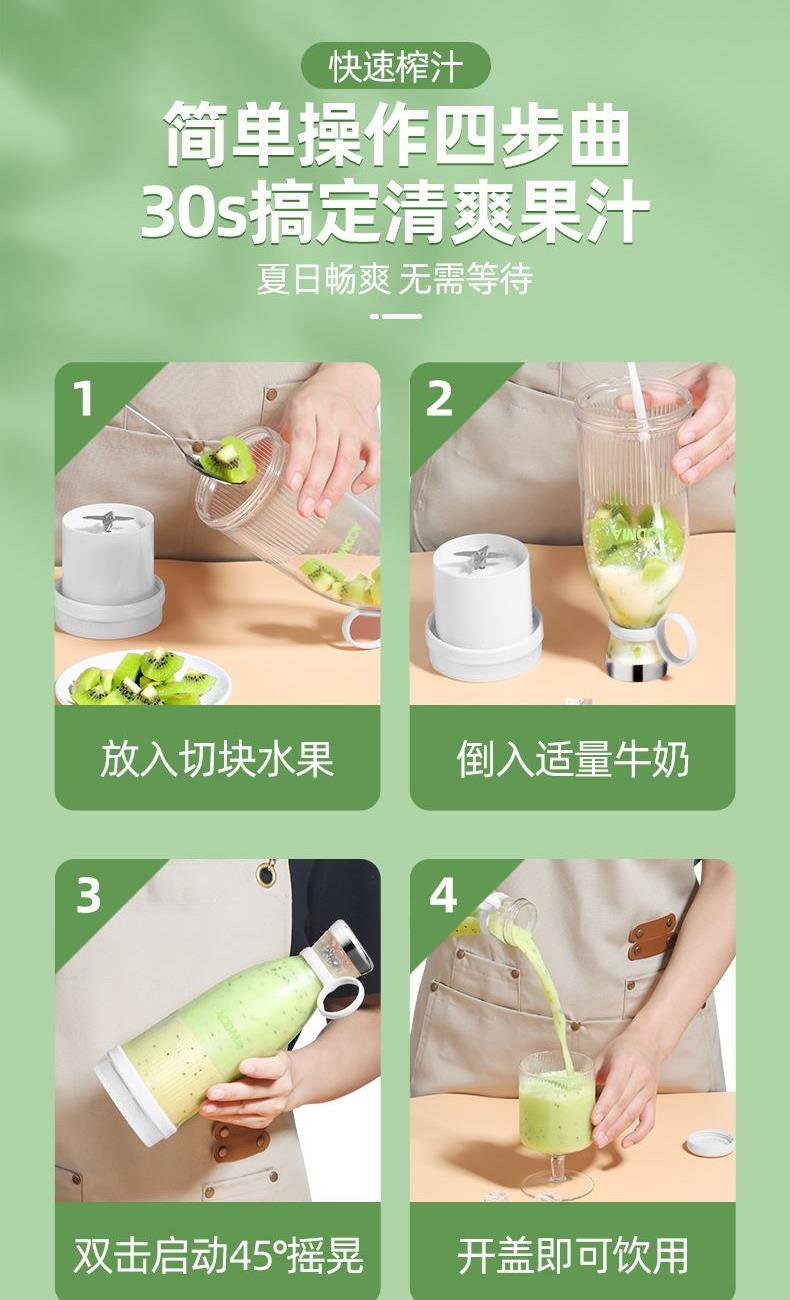 快速榨汁

简单操作四步曲
30s搞定清爽果汁

夏日畅爽 无需等待

1
放入切块水果

2
倒入适量牛奶

3
双击启动45°摇晃

4
开盖即可饮用