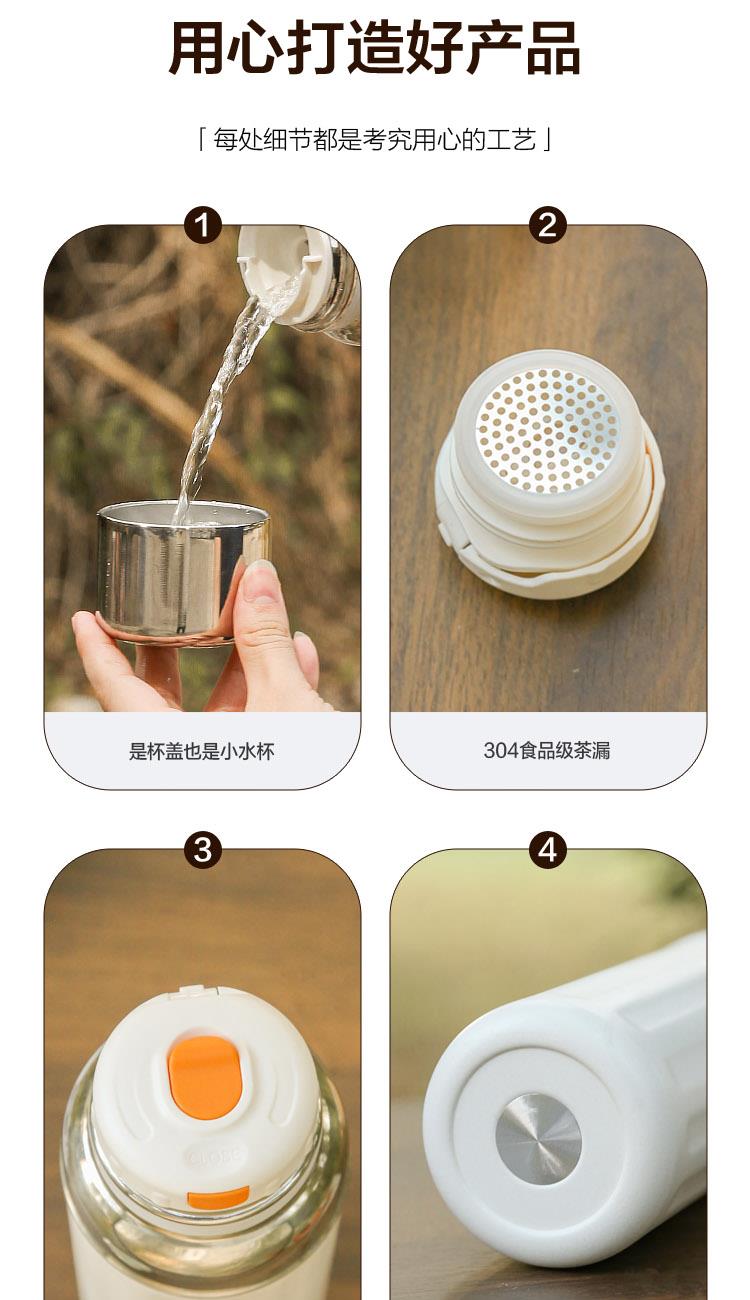 用心打造好产品

「每处细节都是考究用心的工艺」

1

是杯盖也是小水杯

2

304食品级茶漏

3

CLOSE

4