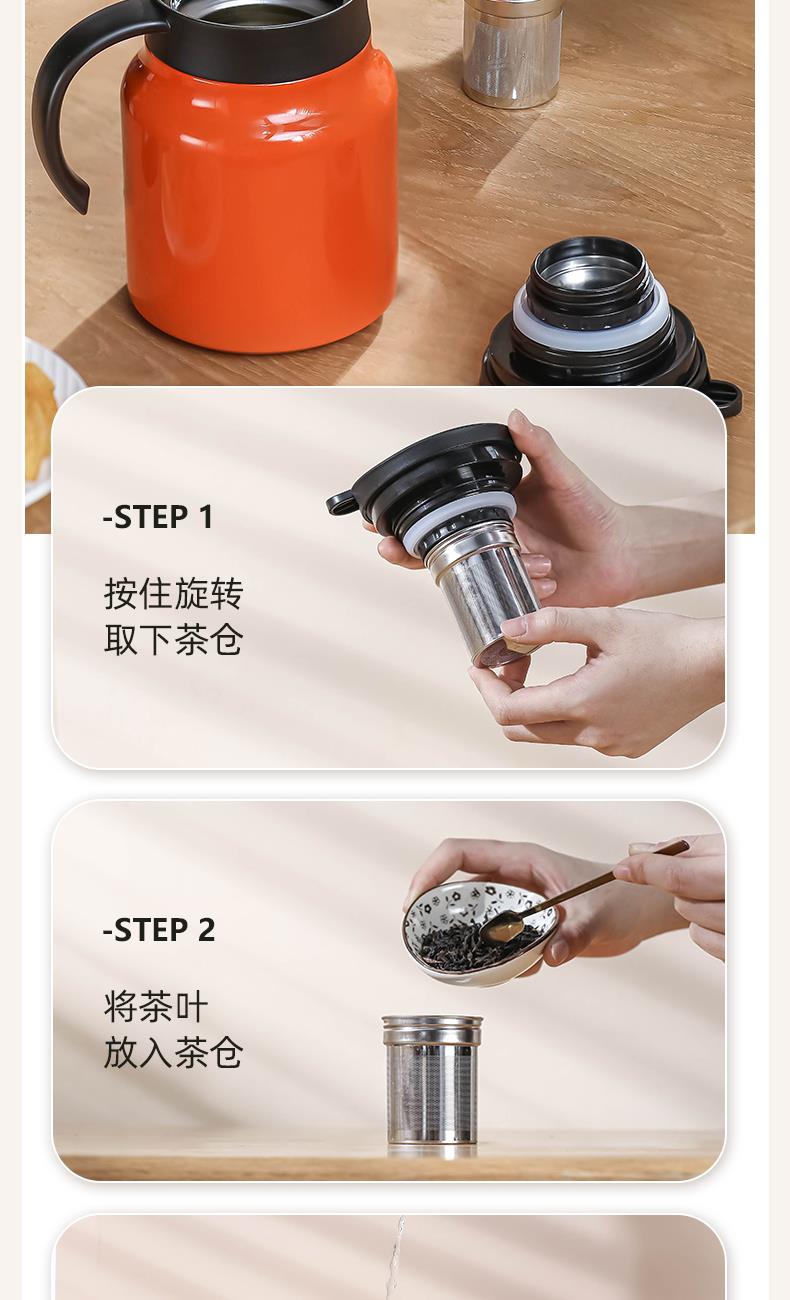 -STEP 1

按住旋转
取下茶仓

-STEP 2

将茶叶
放入茶仓