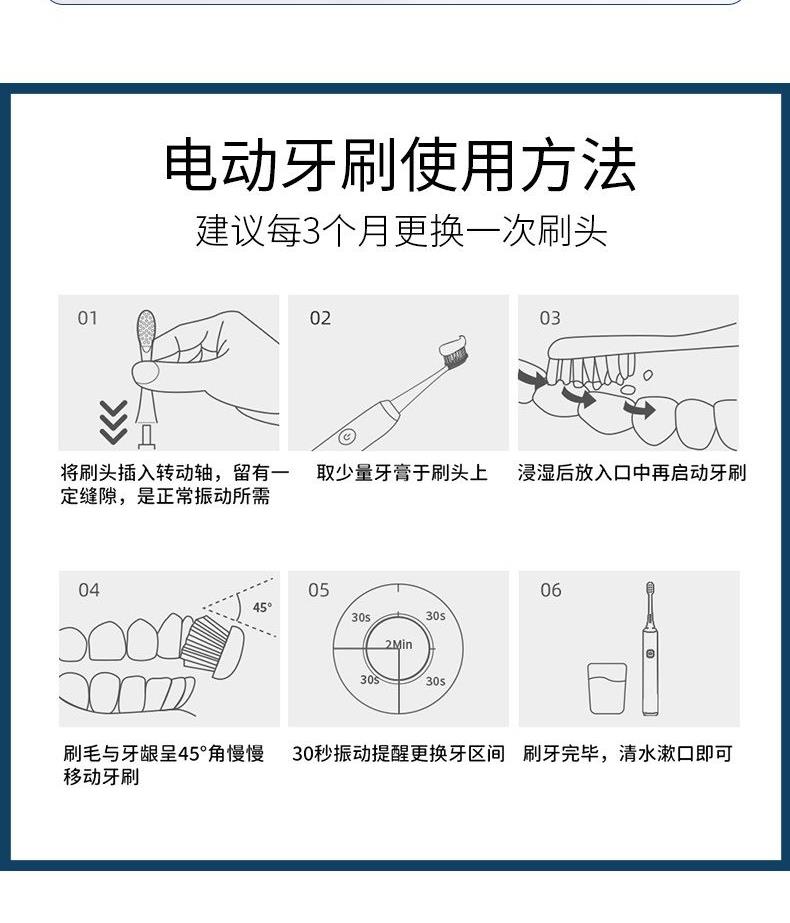 电动牙刷使用方法
建议每3个月更换一次刷头

01
将刷头插入转动轴，留有一定缝隙，是正常振动所需

02
取少量牙膏于刷头上

03
浸湿后放入口中再启动牙刷

04
45°
刷毛与牙龈呈45°角慢慢移动牙刷

05
30s
30s
2Min
30s
30s
30秒振动提醒更换牙区间

06
刷牙完毕，清水漱口即可