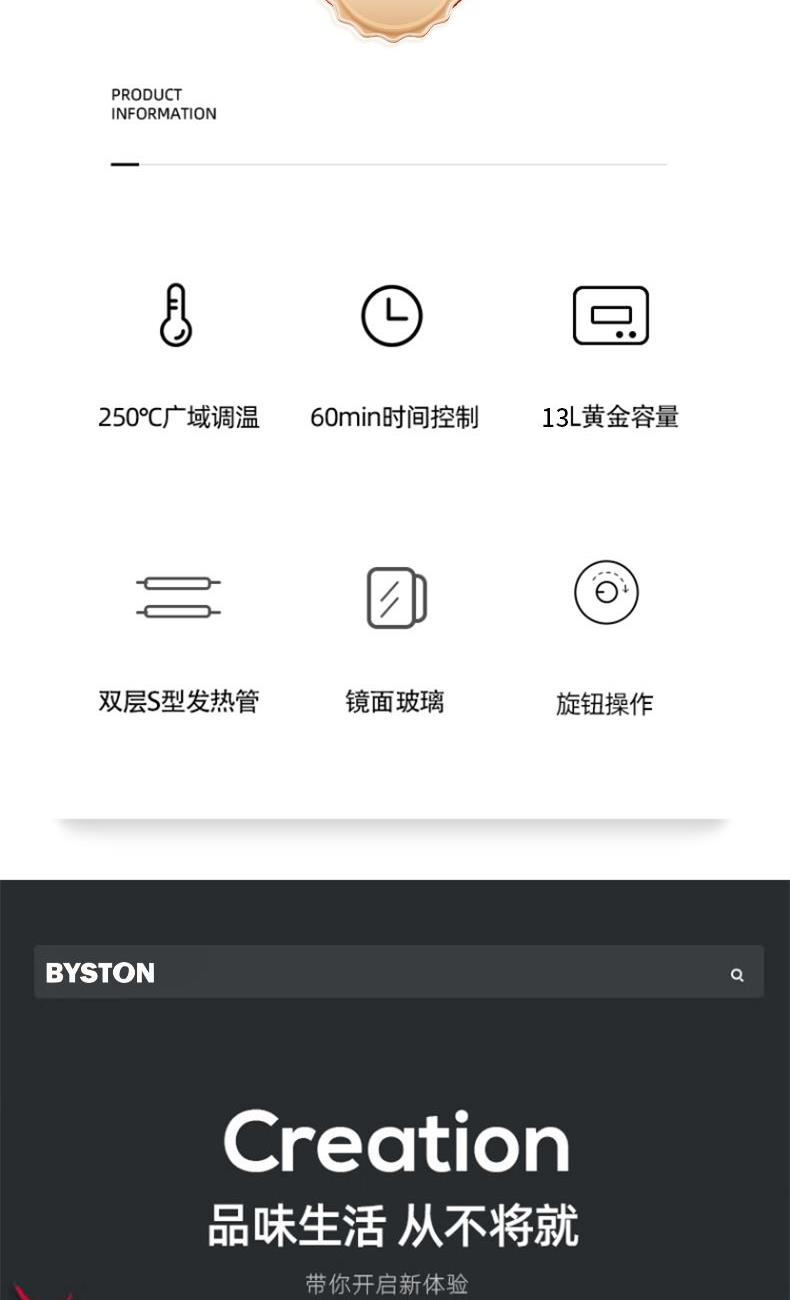 PRODUCT
INFORMATION

250℃广域调温

60min时间控制

13L黄金容量

双层S型发热管

镜面玻璃

旋钮操作

BYSTON

Creation

品味生活 从不将就

带你开启新体验