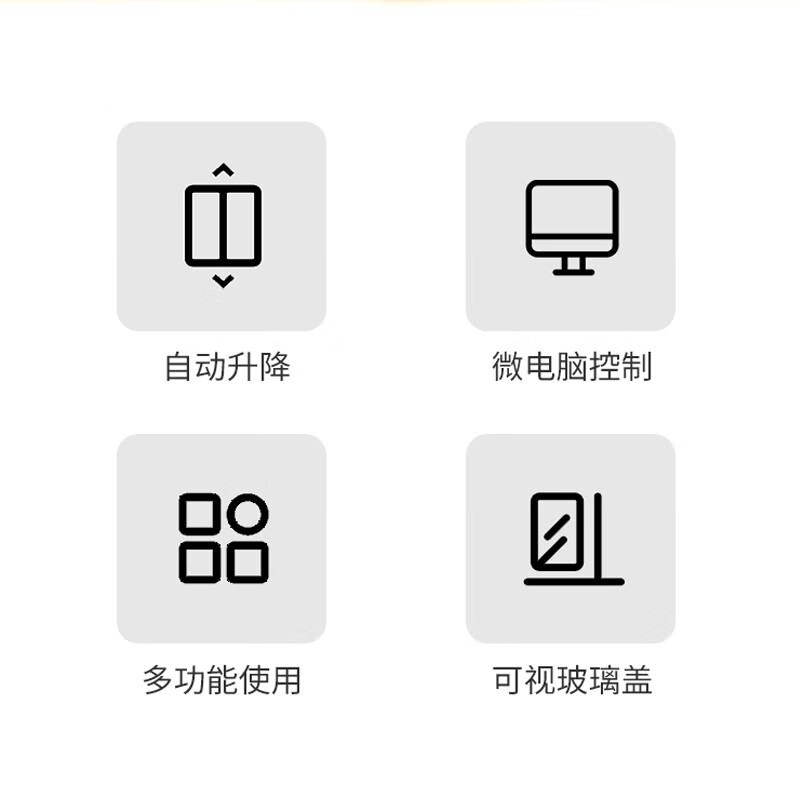 自动升降

微电脑控制

多功能使用

可视玻璃盖