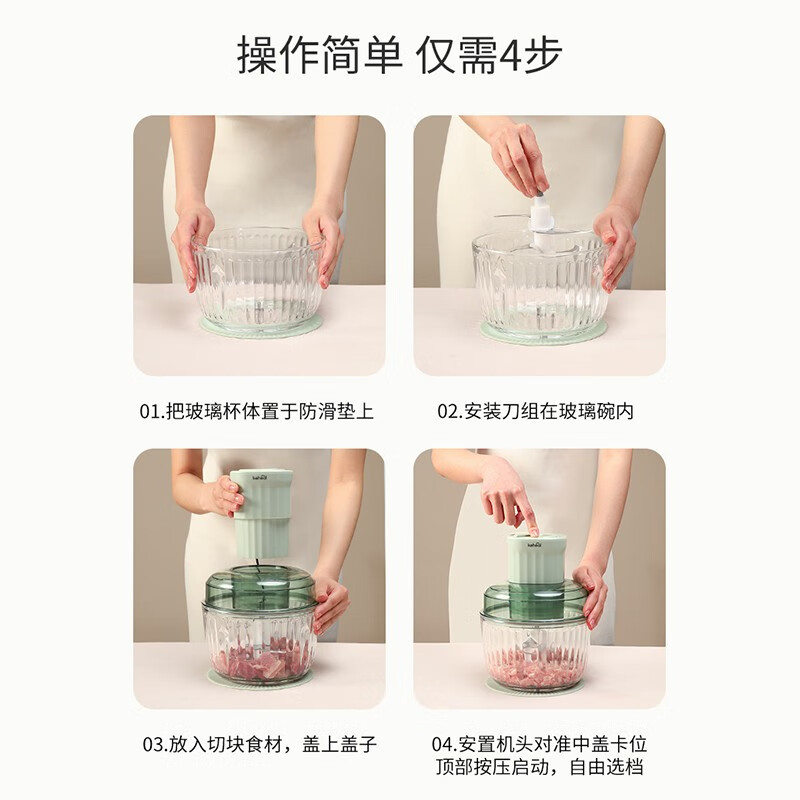 操作简单 仅需4步

01.把玻璃杯体置于防滑垫上

02.安装刀组在玻璃碗内

03.放入切块食材，盖上盖子

04.安置机头对准中盖卡位
顶部按压启动，自由选档