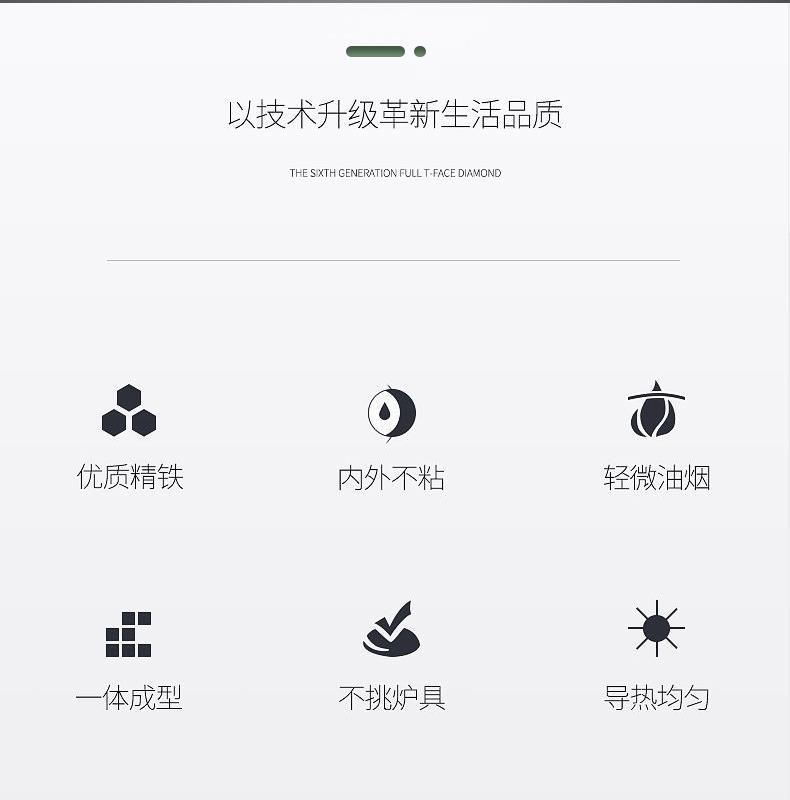 以技术升级革新生活品质

THE SIXTH GENERATION FULL T-FACE DIAMOND

优质精铁

内外不粘

轻微油烟

一体成型

不挑炉具

导热均匀