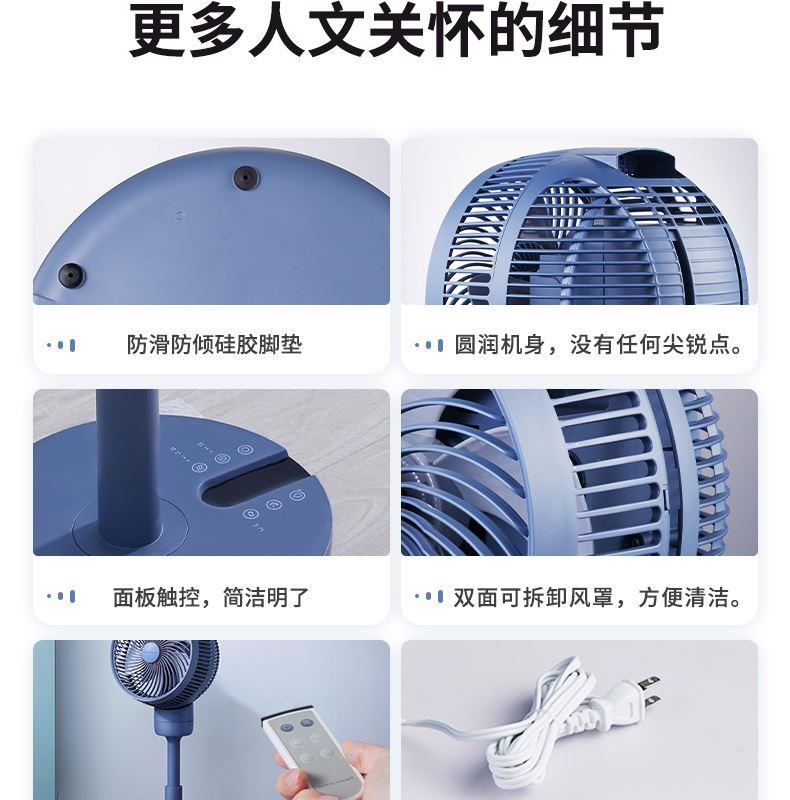 更多人文关怀的细节

防滑防倾硅胶脚垫

圆润机身，没有任何尖锐点。

面板触控，简洁明了

双面可拆卸风罩，方便清洁。