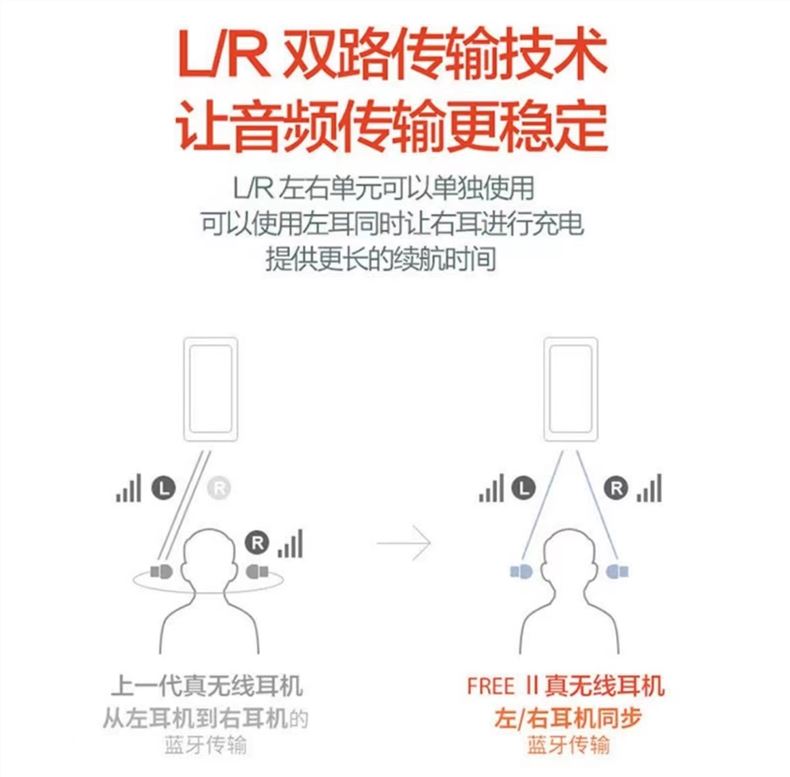 L/R 双路传输技术
让音频传输更稳定

L/R 左右单元可以单独使用
可以使用左耳同时让右耳进行充电
提供更长的续航时间

L R R

L R

上一代真无线耳机
从左耳机到右耳机的
蓝牙传输

FREE II 真无线耳机
左/右耳机同步
蓝牙传输