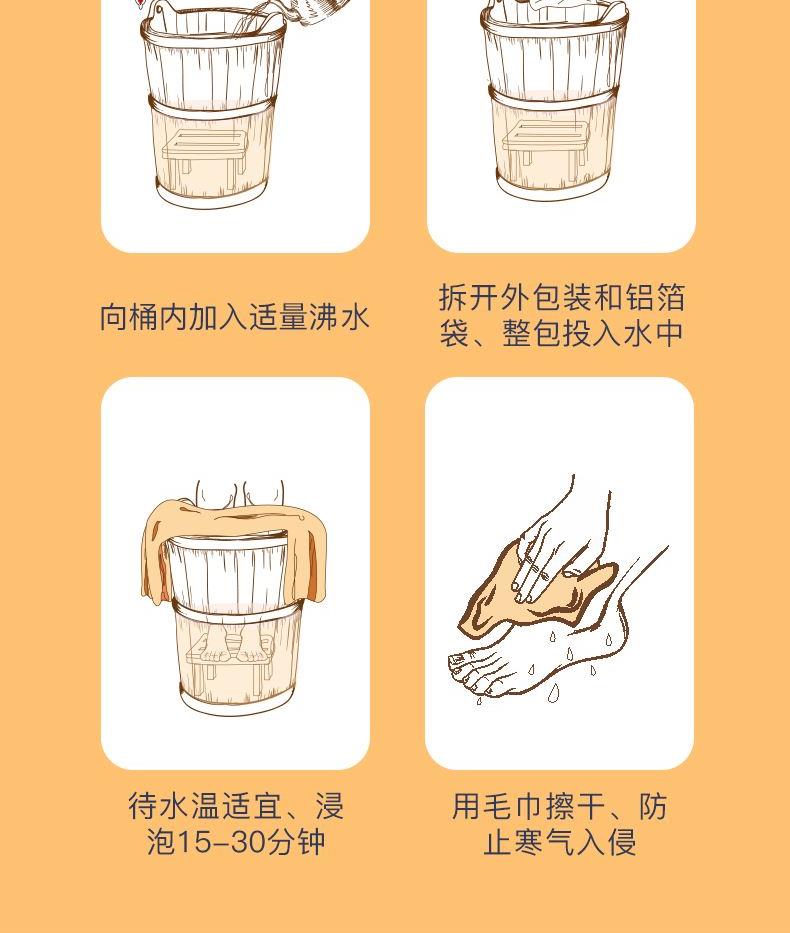 向桶内加入适量沸水

拆开外包装和铝箔袋、整包投入水中

待水温适宜、浸泡15-30分钟

用毛巾擦干、防止寒气入侵