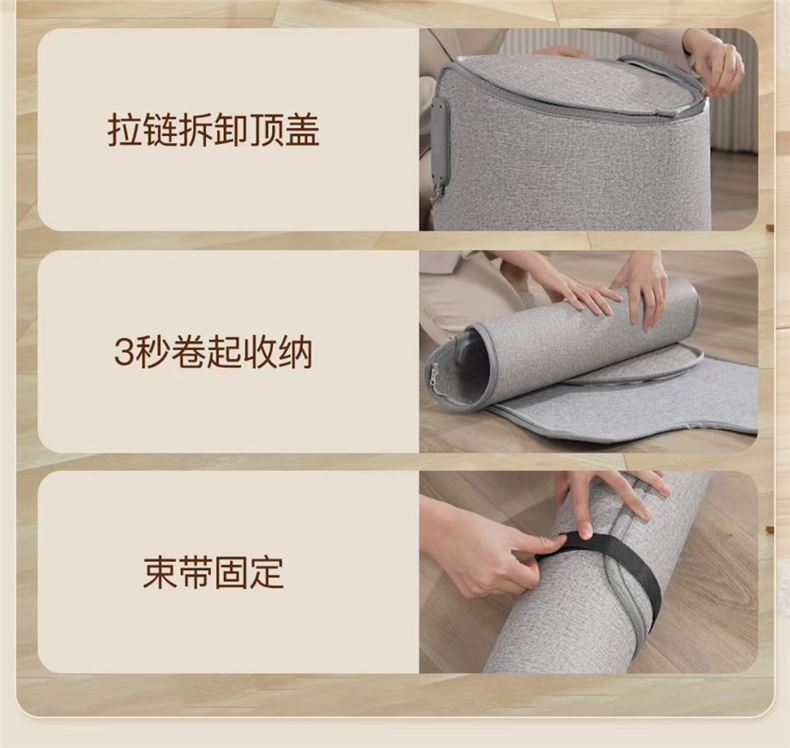 拉链拆卸顶盖

3秒卷起收纳

束带固定