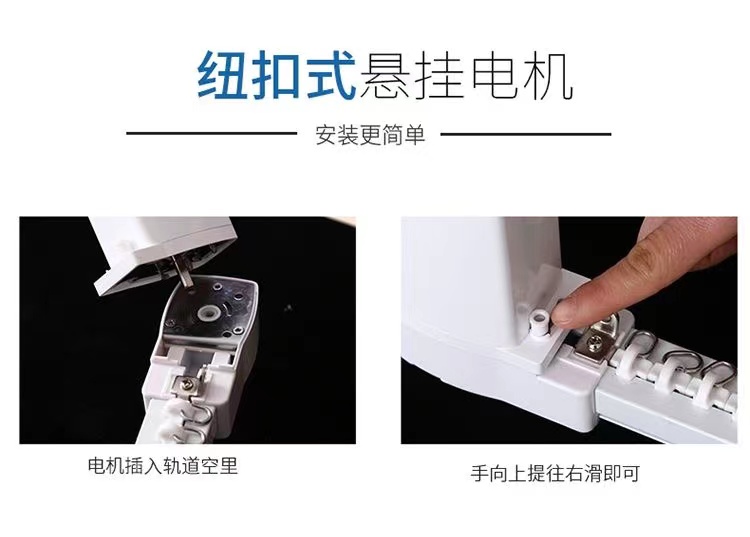 纽扣式悬挂电机

安装更简单

电机插入轨道空里

手向上提往右滑即可