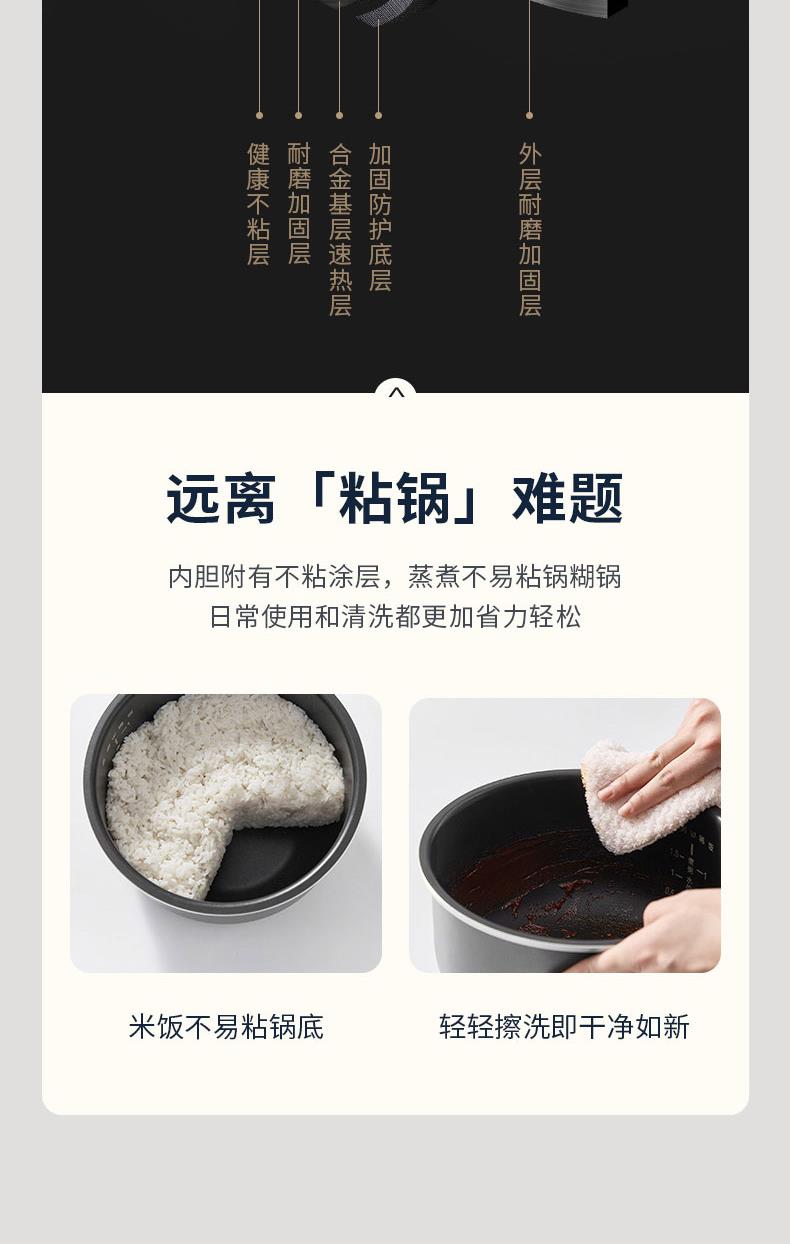 健康不粘层

耐磨加固层

合金基层速热层

加固防护底层

外层耐磨加固层

远离「粘锅」难题

内胆附有不粘涂层，蒸煮不易粘锅糊锅
日常使用和清洗都更加省力轻松

米饭不易粘锅底

轻轻擦洗即干净如新