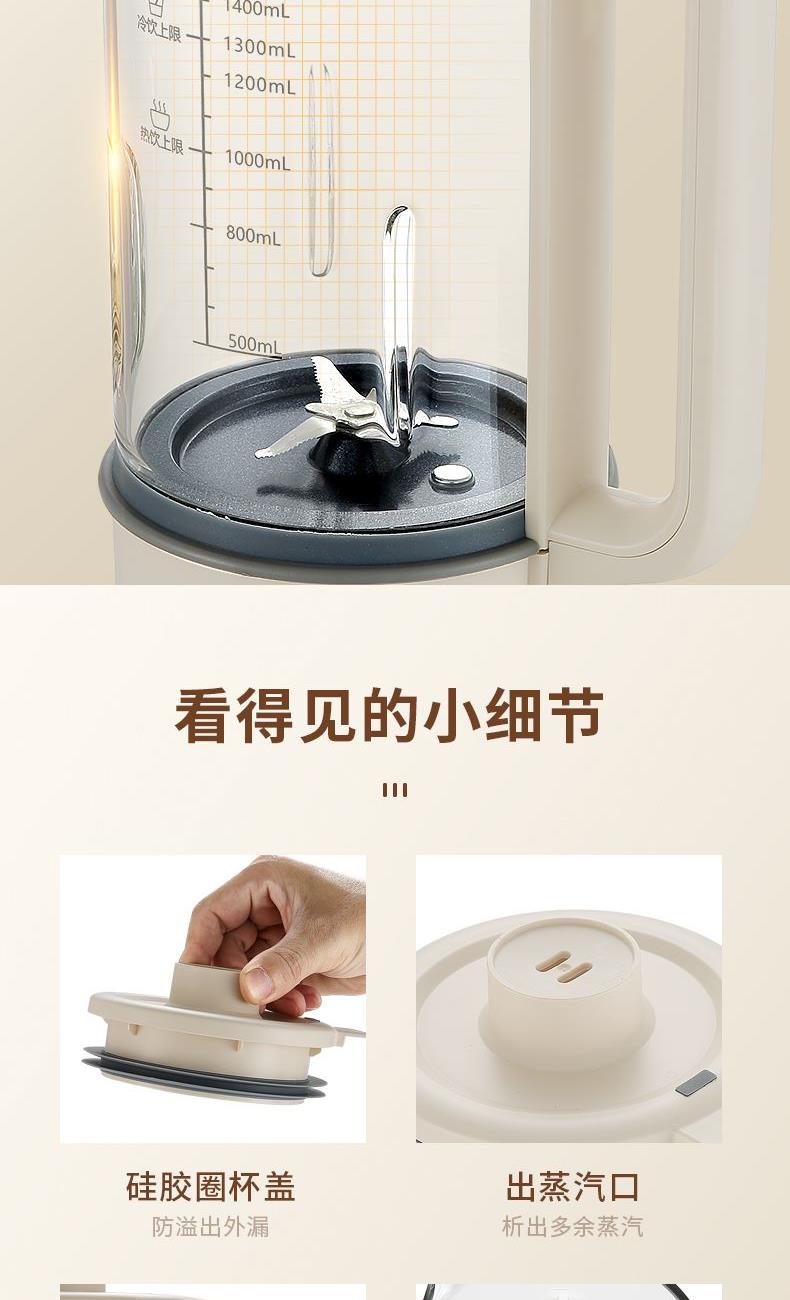 冷饮上限
1400mL
1300mL
1200mL
热饮上限
1000mL
800mL
500mL

看得见的小细节

硅胶圈杯盖
防溢出外漏

出蒸汽口
析出多余蒸汽