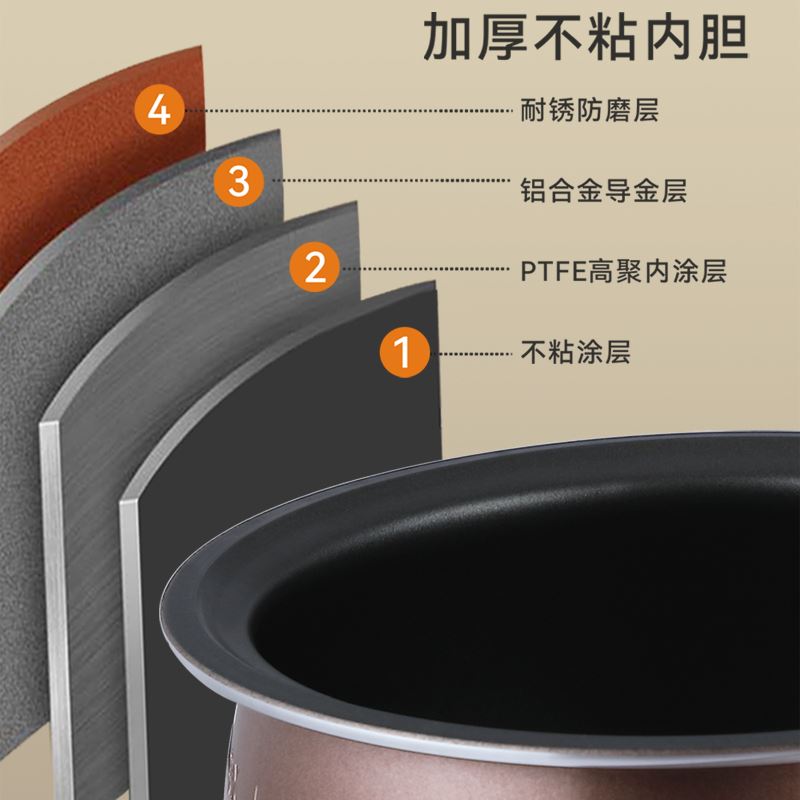 加厚不粘内胆

4 耐锈防磨层

3 铝合金导金层

2 PTFE高聚内涂层

1 不粘涂层