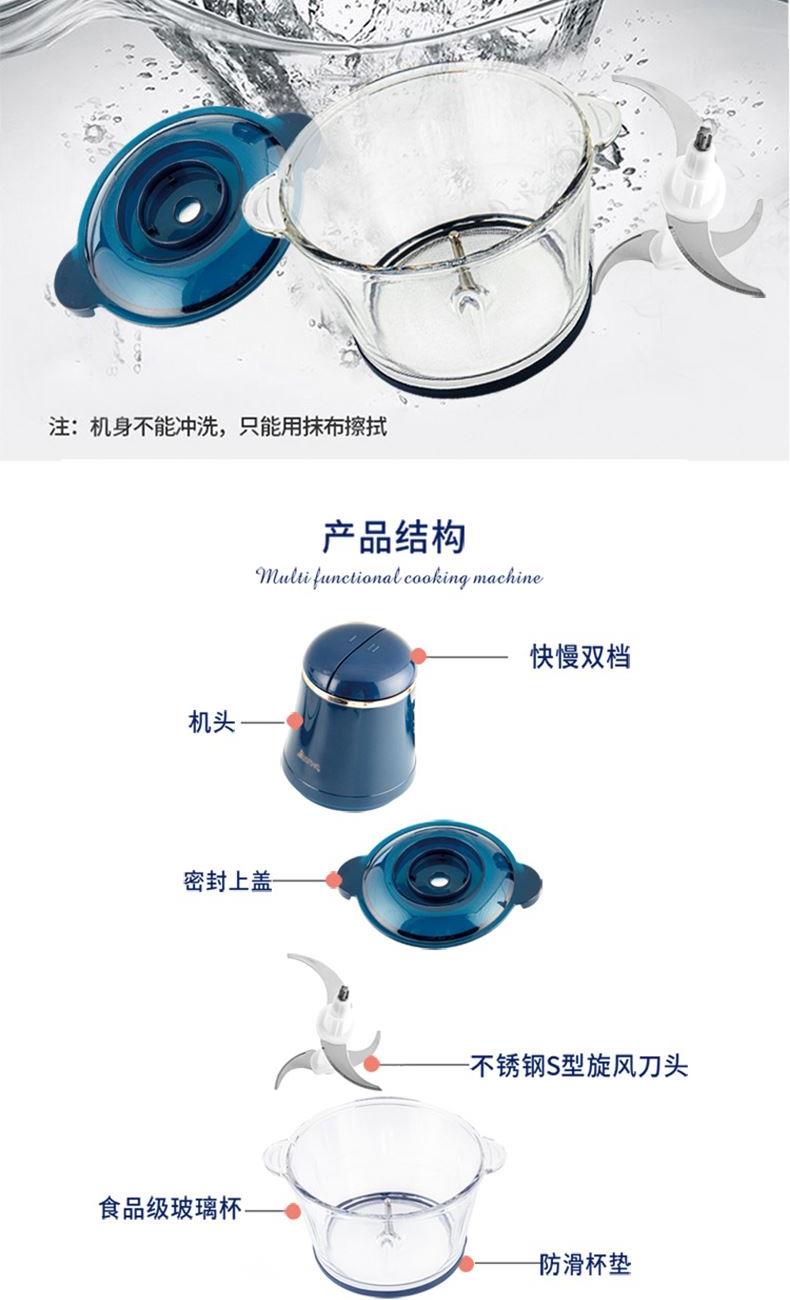 注：机身不能冲洗，只能用抹布擦拭

产品结构
Multi functional cooking machine

快慢双档

机头

密封上盖

不锈钢S型旋风刀头

食品级玻璃杯

防滑杯垫