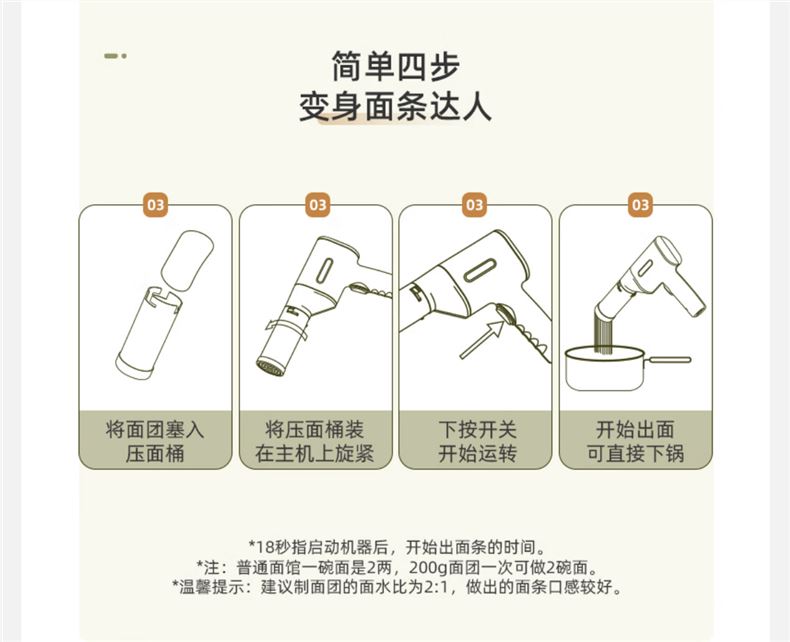 简单四步
变身面条达人

03
将面团塞入压面桶

03
将压面桶装在主机上旋紧

03
下按开关开始运转

03
开始出面可直接下锅

*18秒指启动机器后，开始出面条的时间。
*注：普通面馆一碗面是2两，200g面团一次可做2碗面。
*温馨提示：建议制面团的面水比为2:1，做出的面条口感较好。