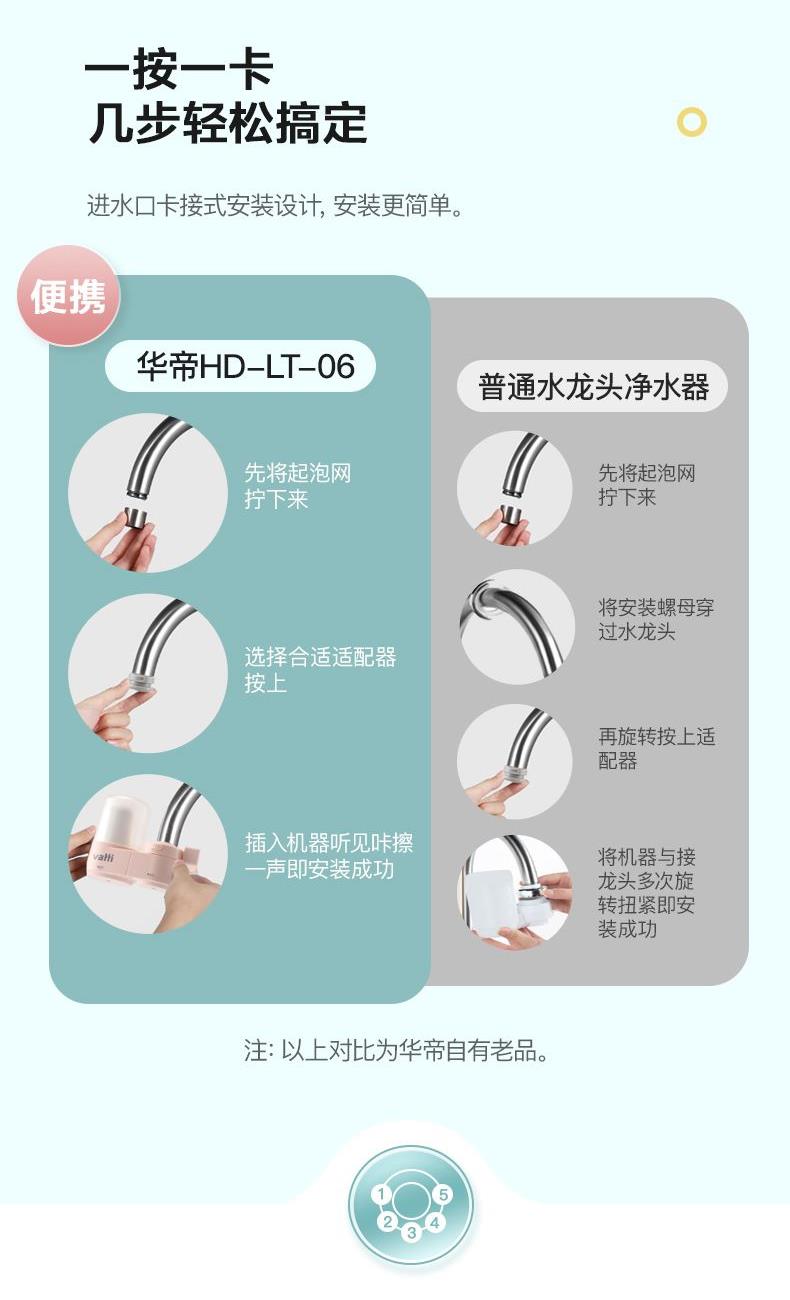 一按一卡
几步轻松搞定

进水口卡接式安装设计, 安装更简单。

便携

华帝HD-LT-06

先将起泡网拧下来

选择合适适配器按上

vatti

插入机器听见咔擦一声即安装成功

普通水龙头净水器

先将起泡网拧下来

将安装螺母穿过水龙头

再旋转按上适配器

将机器与接龙头多次旋转扭紧即安装成功

注: 以上对比为华帝自有老品。

1 2 3 4 5