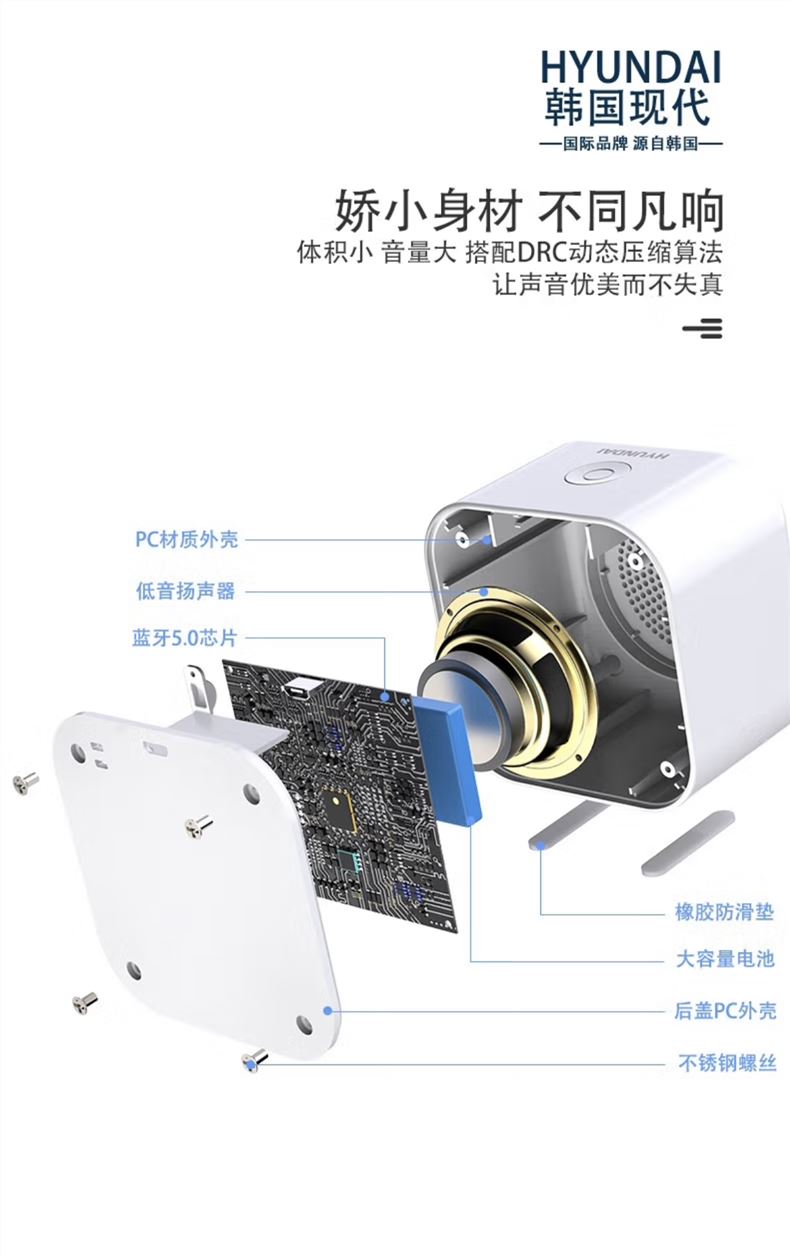 HYUNDAI
韩国现代
—国际品牌 源自韩国—

娇小身材 不同凡响
体积小 音量大 搭配DRC动态压缩算法
让声音优美而不失真

HYUNDAI

PC材质外壳
低音扬声器
蓝牙5.0芯片
橡胶防滑垫
大容量电池
后盖PC外壳
不锈钢螺丝