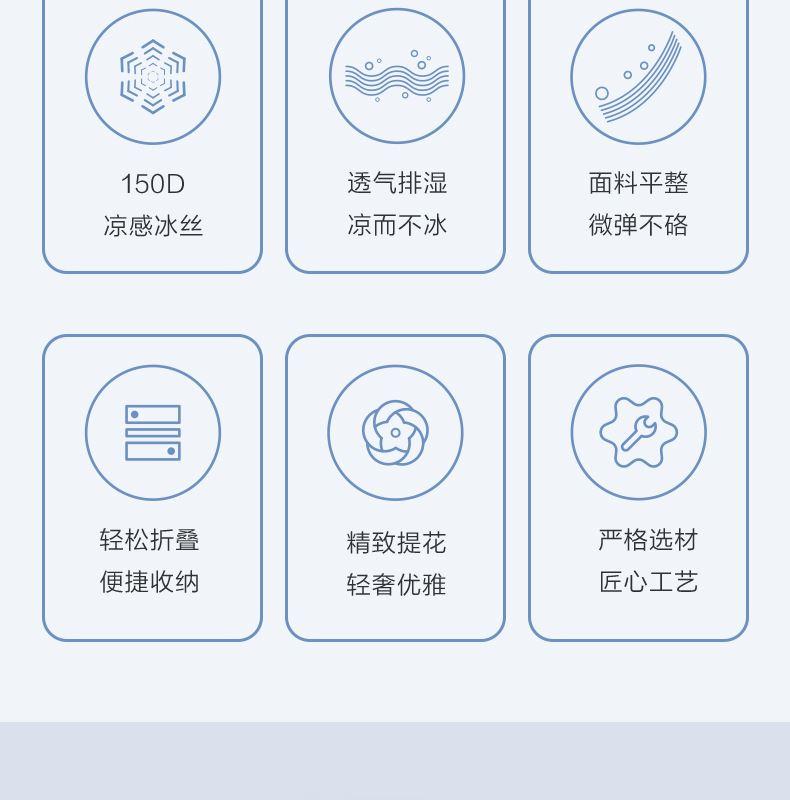 150D
凉感冰丝

透气排湿
凉而不冰

面料平整
微弹不硌

轻松折叠
便捷收纳

精致提花
轻奢优雅

严格选材
匠心工艺