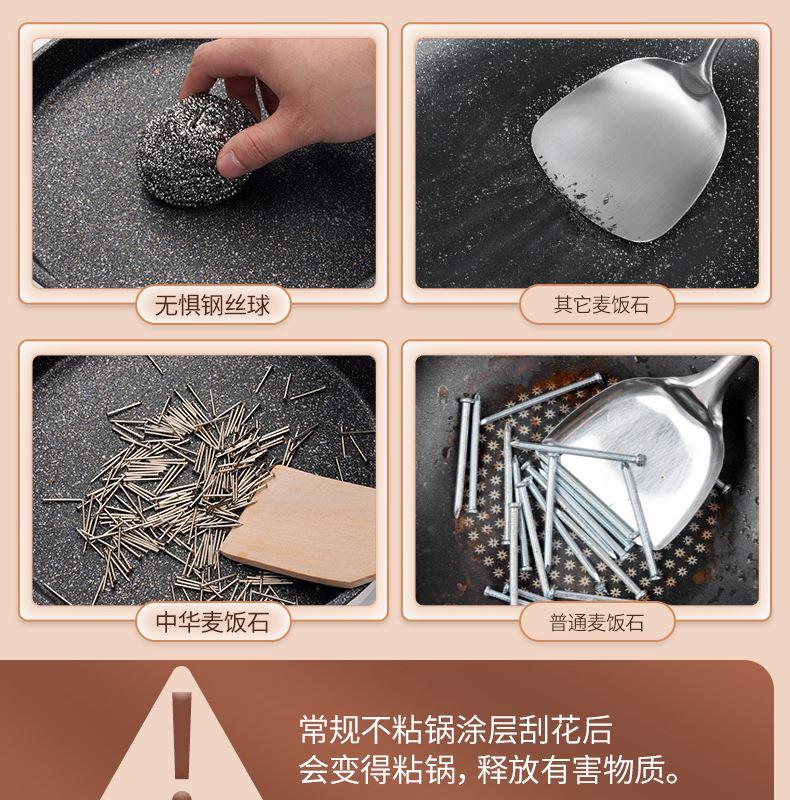 无惧钢丝球

其它麦饭石

中华麦饭石

普通麦饭石

常规不粘锅涂层刮花后
会变得粘锅，释放有害物质。