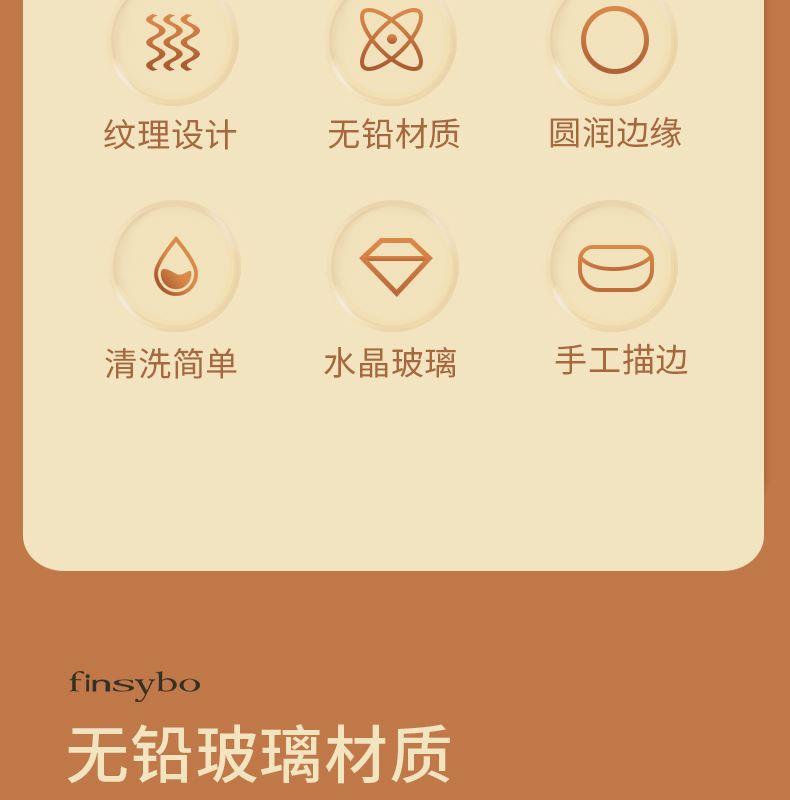 纹理设计 无铅材质 圆润边缘

清洗简单 水晶玻璃 手工描边

finsybo

无铅玻璃材质