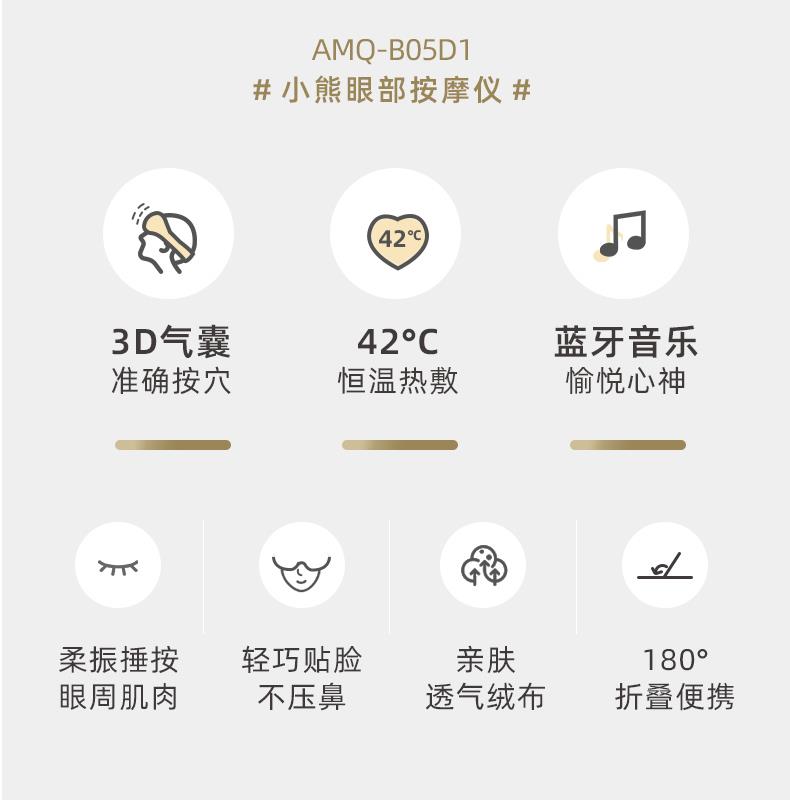 AMQ-B05D1
# 小熊眼部按摩仪 #

42°C

3D气囊
准确按穴

42°C
恒温热敷

蓝牙音乐
愉悦心神

柔振捶按
眼周肌肉

轻巧贴脸
不压鼻

亲肤
透气绒布

180°
折叠便携