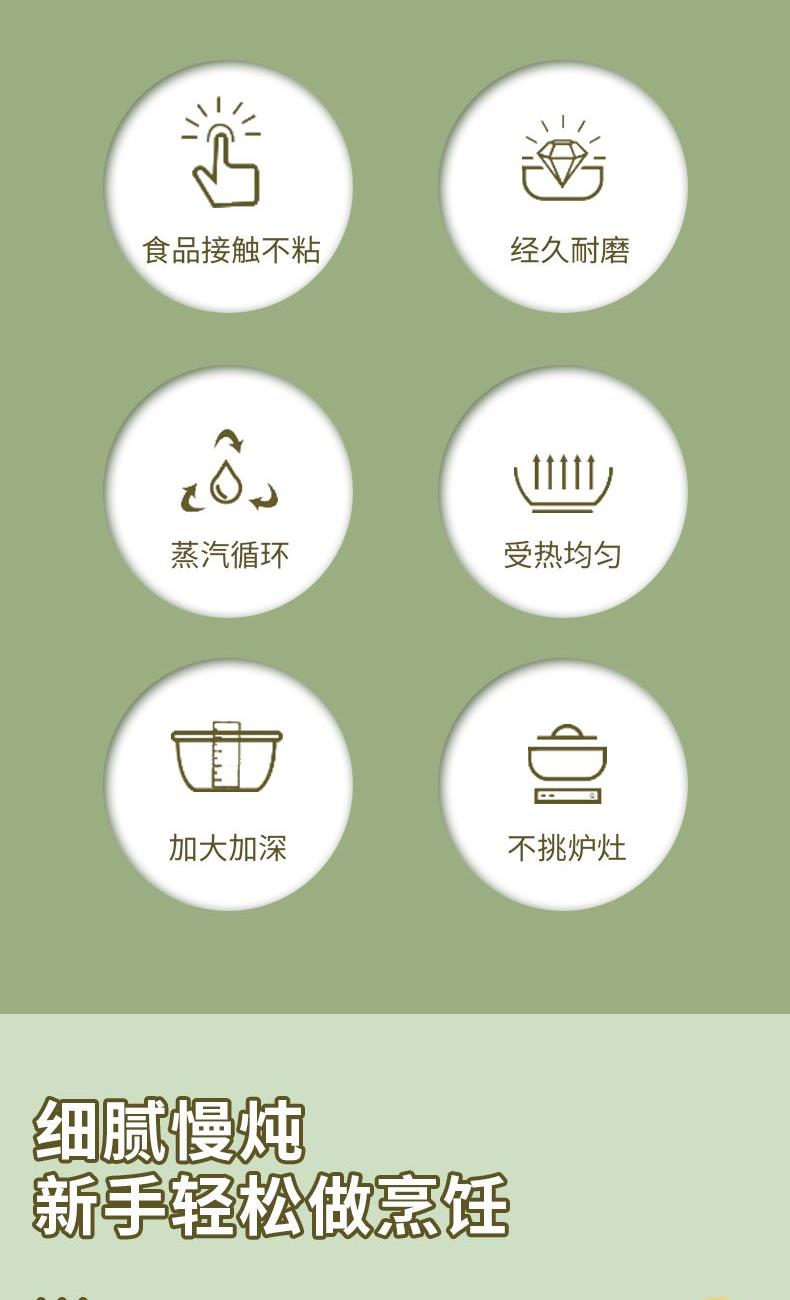 食品接触不粘

经久耐磨

蒸汽循环

受热均匀

加大加深

不挑炉灶

细腻慢炖
新手轻松做烹饪