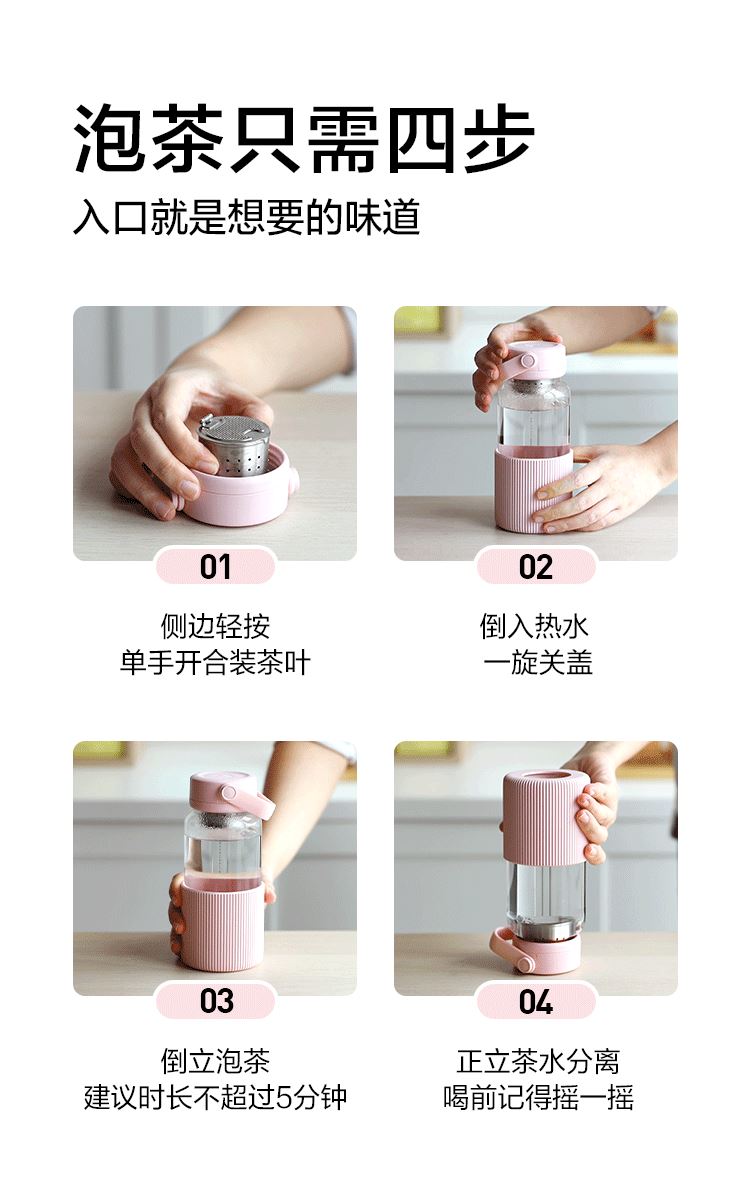 泡茶只需四步

入口就是想要的味道

01

侧边轻按
单手开合装茶叶

02

倒入热水
一旋关盖

03

倒立泡茶
建议时长不超过5分钟

04

正立茶水分离
喝前记得摇一摇