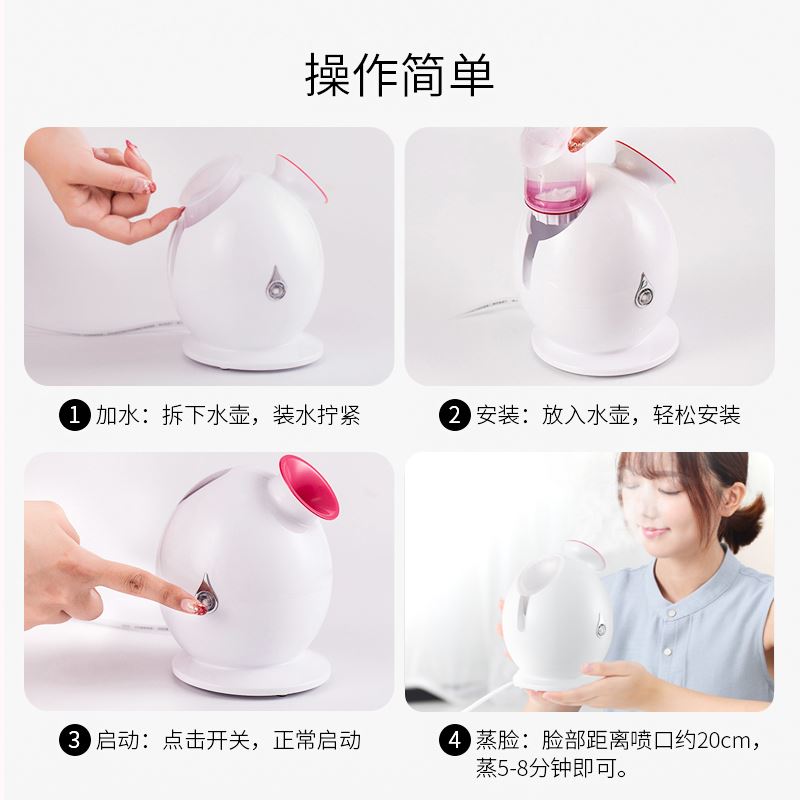 操作简单

1 加水：拆下水壶，装水拧紧

2 安装：放入水壶，轻松安装

3 启动：点击开关，正常启动

4 蒸脸：脸部距离喷口约20cm，蒸5-8分钟即可。