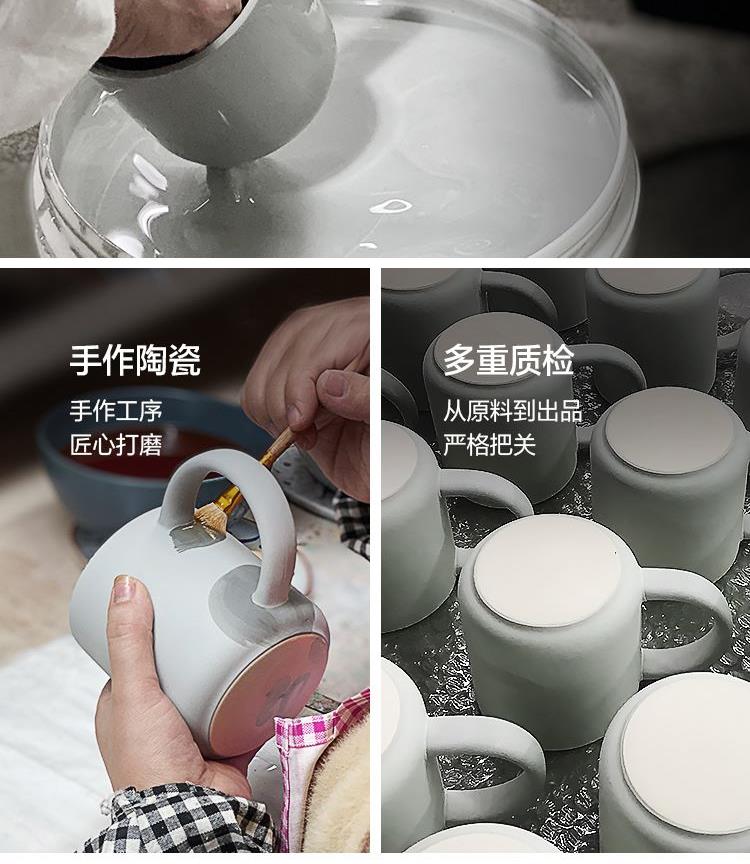 手作陶瓷

手作工序
匠心打磨

多重质检

从原料到出品
严格把关