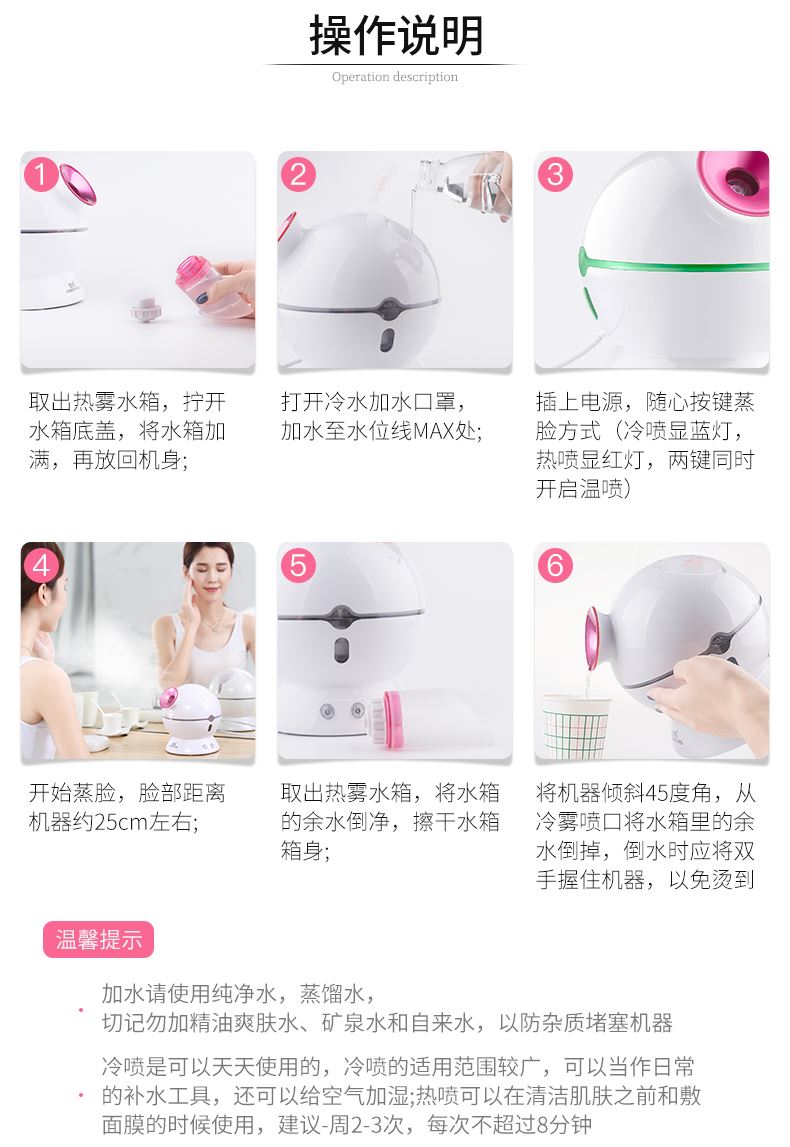 操作说明

Operation description

1

取出热雾水箱，拧开水箱底盖，将水箱加满，再放回机身;

2

打开冷水加水口罩，加水至水位线MAX处;

3

插上电源，随心按键蒸脸方式（冷喷显蓝灯，热喷显红灯，两键同时开启温喷）

4

开始蒸脸，脸部距离机器约25cm左右;

5

取出热雾水箱，将水箱的余水倒净，擦干水箱箱身;

6

将机器倾斜45度角，从冷雾喷口将水箱里的余水倒掉，倒水时应将双手握住机器，以免烫到

温馨提示

· 加水请使用纯净水，蒸馏水，切记勿加精油爽肤水、矿泉水和自来水，以防杂质堵塞机器

· 冷喷是可以天天使用的，冷喷的适用范围较广，可以当作日常的补水工具，还可以给空气加湿;热喷可以在清洁肌肤之前和敷面膜的时候使用，建议-周2-3次，每次不超过8分钟