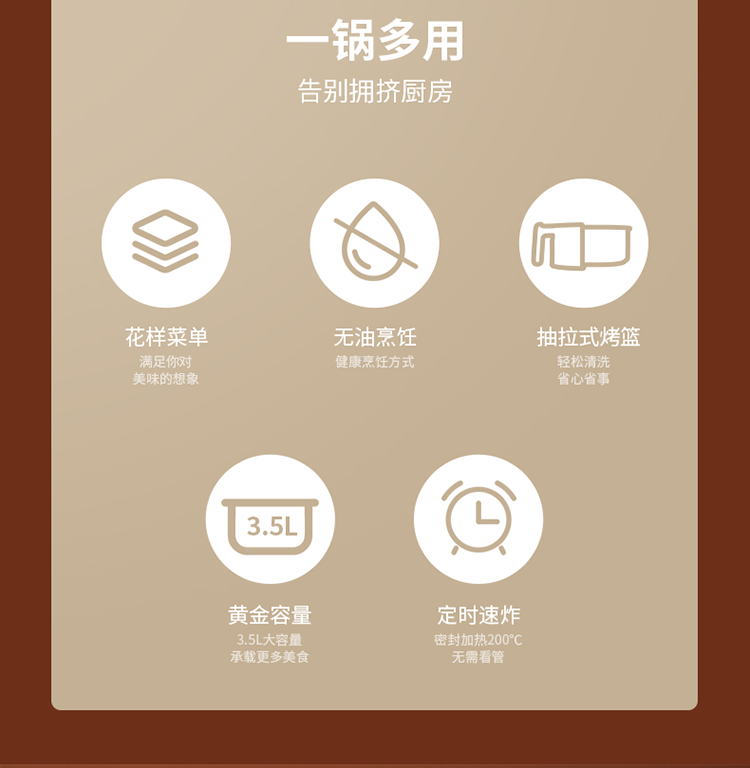 一锅多用

告别拥挤厨房

花样菜单
满足你对
美味的想象

无油烹饪
健康烹饪方式

抽拉式烤篮
轻松清洗
省心省事

3.5L

黄金容量
3.5L大容量
承载更多美食

定时速炸
密封加热200°C
无需看管