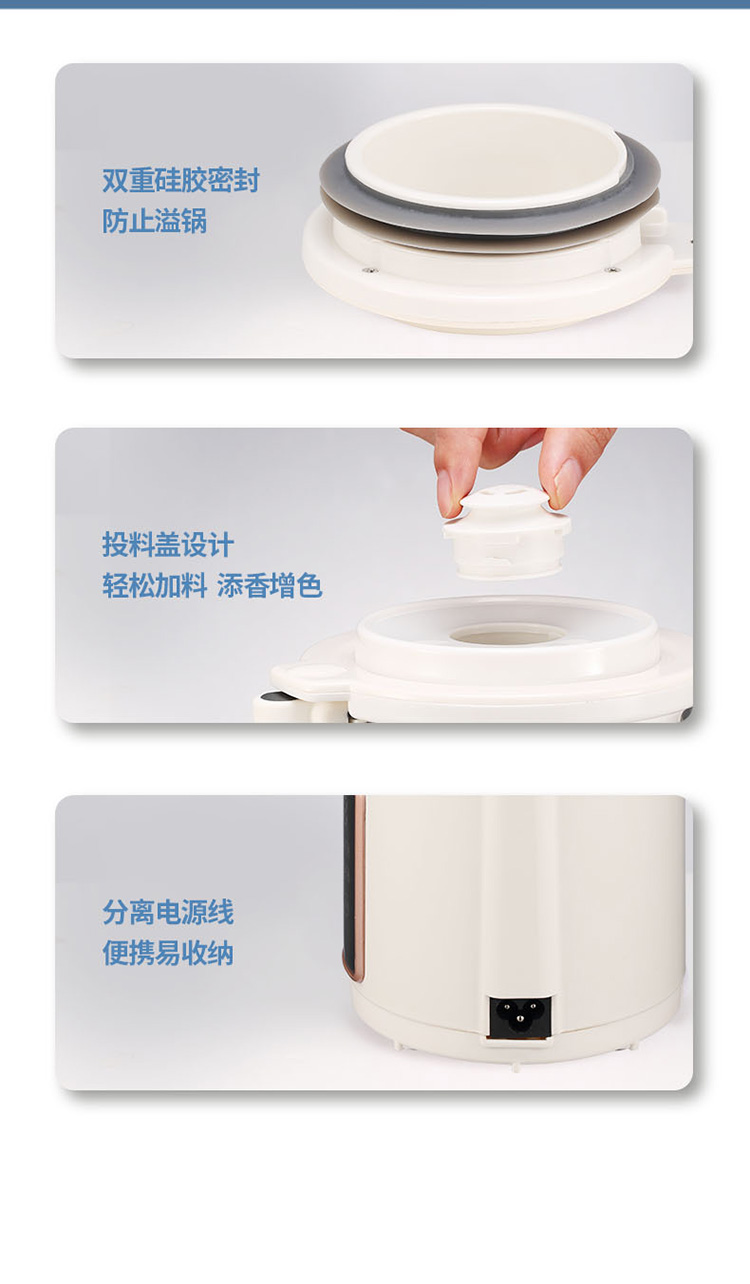 双重硅胶密封
防止溢锅

投料盖设计
轻松加料 添香增色

分离电源线
便携易收纳