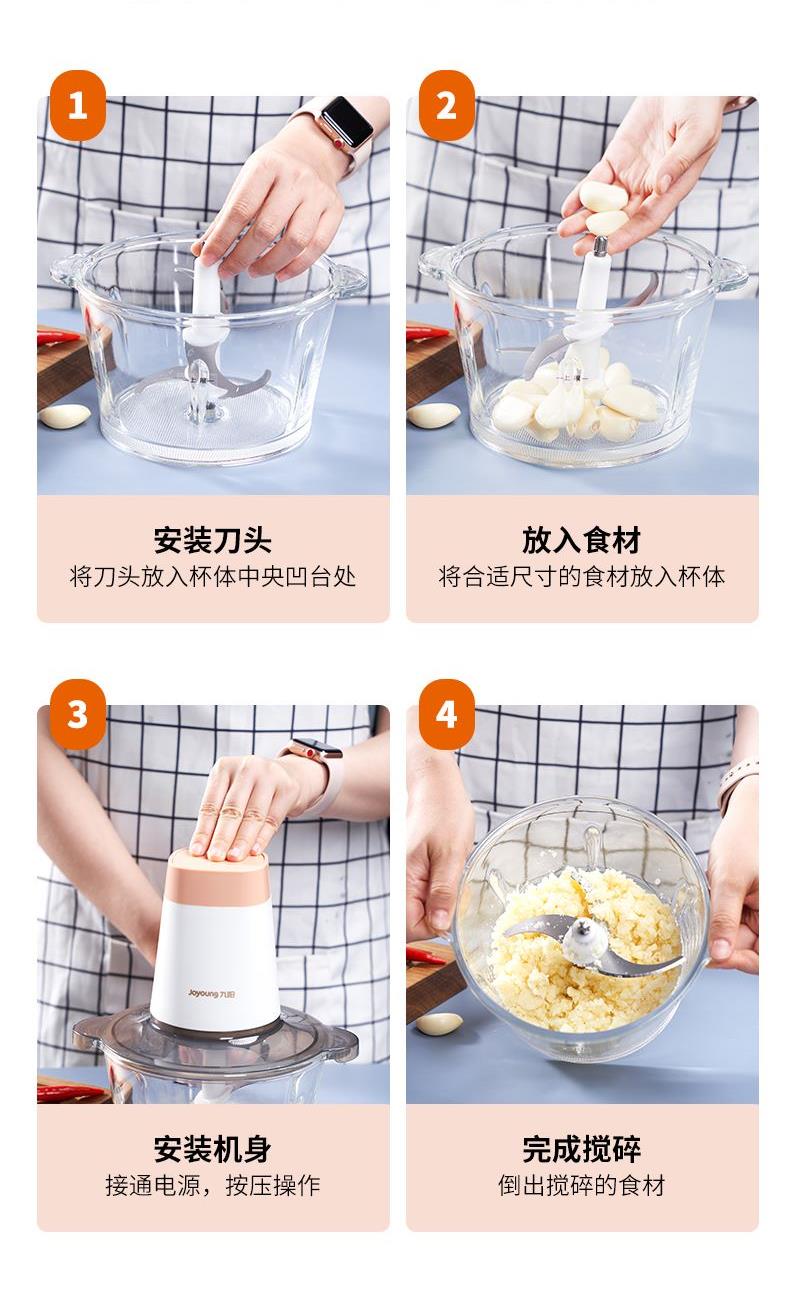 1

安装刀头
将刀头放入杯体中央凹台处

2

放入食材
将合适尺寸的食材放入杯体

3

Joyoung 九阳

安装机身
接通电源，按压操作

4

完成搅碎
倒出搅碎的食材