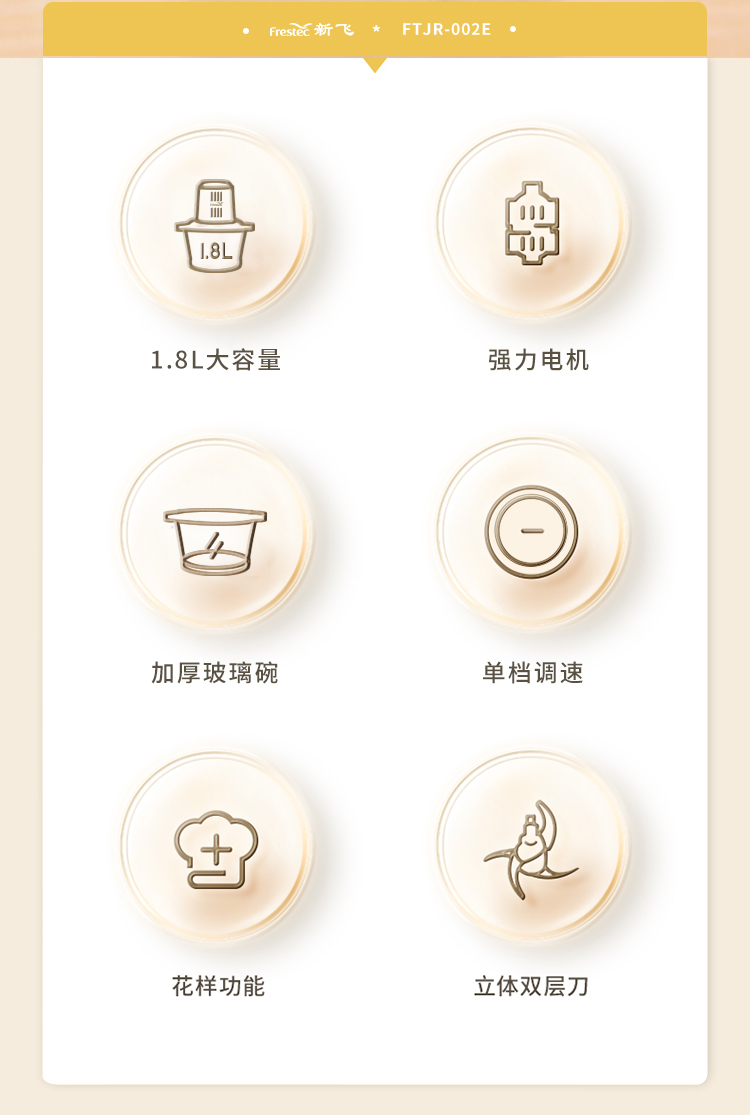 • Frestec 新飞 * FTJR-002E •

1.8L

1.8L大容量

强力电机

加厚玻璃碗

单档调速

花样功能

立体双层刀