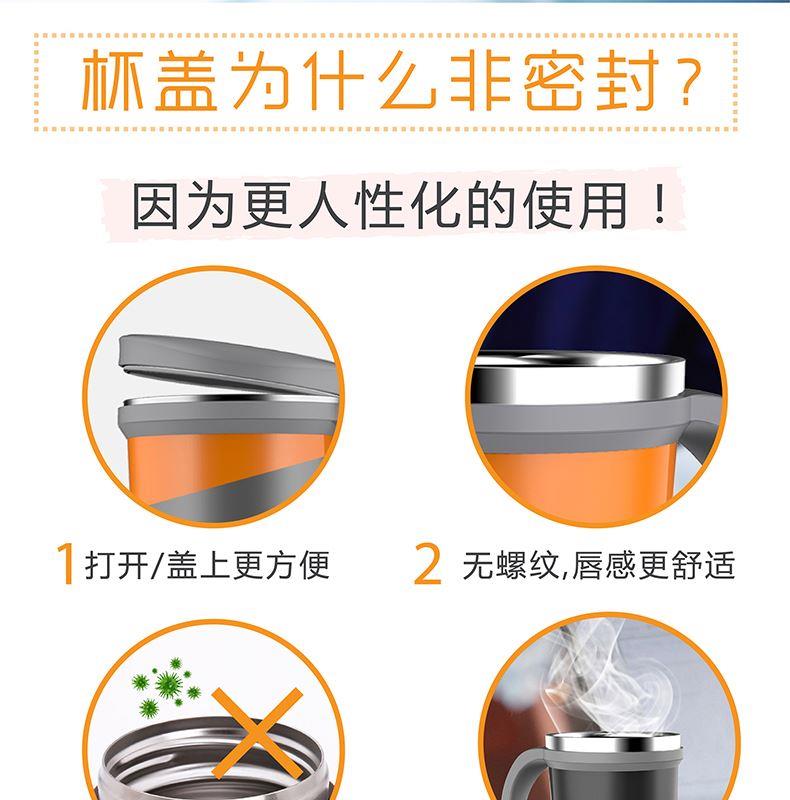 杯盖为什么非密封？

因为更人性化的使用！

1 打开/盖上更方便

2 无螺纹,唇感更舒适